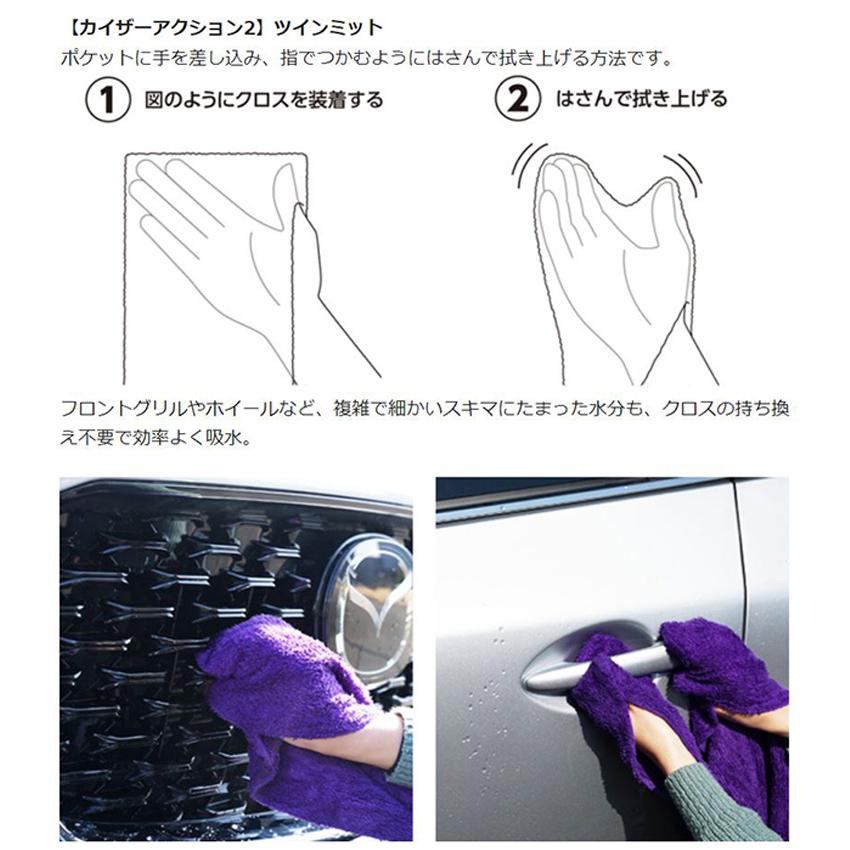 【カイザーアクション2】ツインミット
ポケットに手を差し込み、指でつかむようにはさんで拭き上げる方法です。

① 図のようにクロスを装着する

② はさんで拭き上げる

フロントグリルやホイールなど、複雑で細かいスキマにたまった水分も、クロスの持ち換え不要で効率よく吸水。