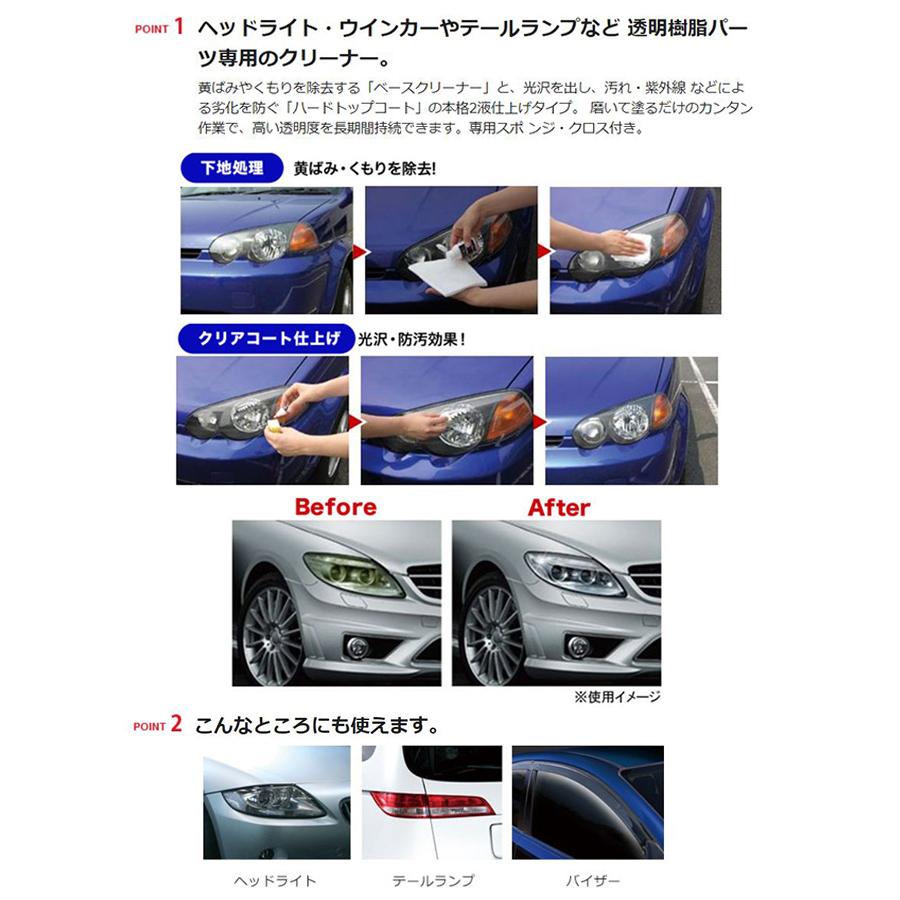 POINT 1 ヘッドライト・ウインカーやテールランプなど 透明樹脂パーツ専用のクリーナー。

黄ばみやくもりを除去する「ベースクリーナー」と、光沢を出し、汚れ・紫外線 などによる劣化を防ぐ「ハードトップコート」の本格2液仕上げタイプ。 磨いて塗るだけのカンタン作業で、高い透明度を長期間持続できます。専用スポ ンジ・クロス付き。

下地処理 黄ばみ・くもりを除去!

クリアコート仕上げ 光沢・防汚効果!

Before

After

※使用イメージ

POINT 2 こんなところにも使えます。

ヘッドライト

テールランプ

バイザー