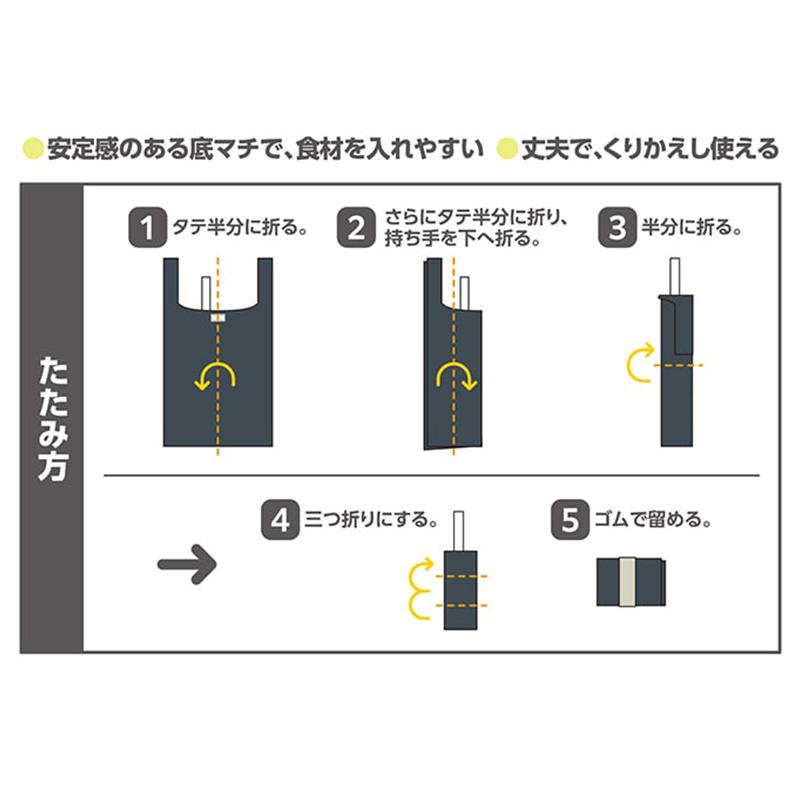 安定感のある底マチで、食材を入れやすい 丈夫で、くりかえし使える

たたみ方

1 タテ半分に折る。

2 さらにタテ半分に折り、持ち手を下へ折る。

3 半分に折る。

4 三つ折りにする。

5 ゴムで留める。