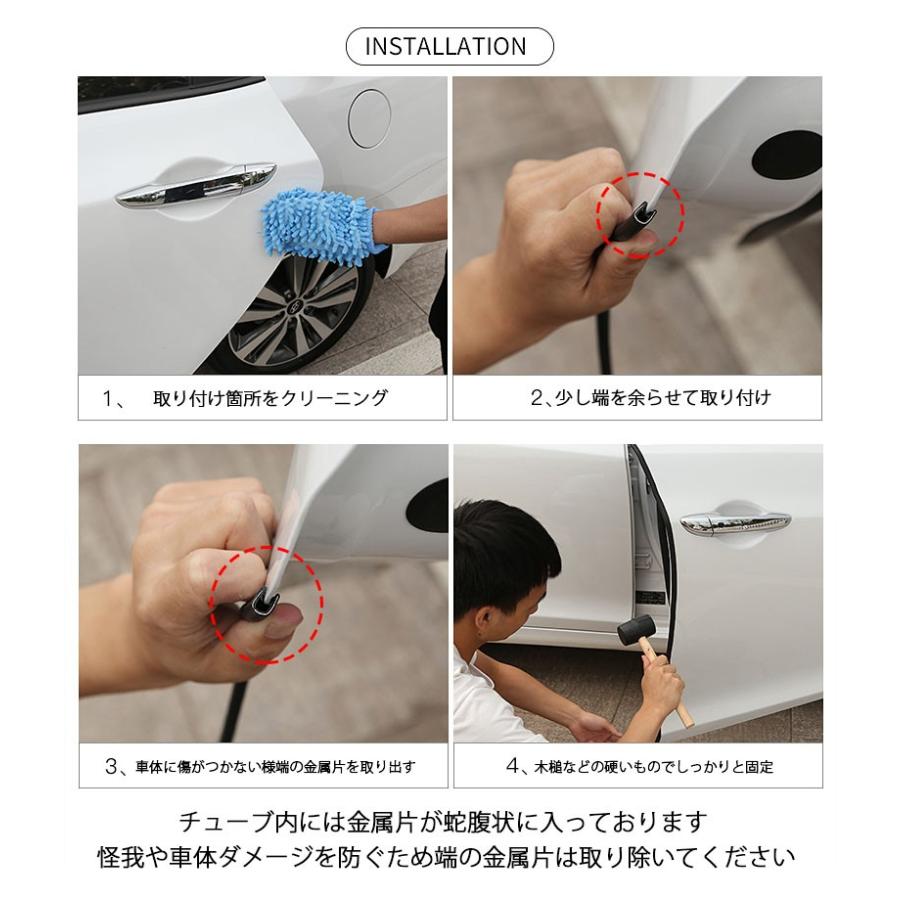 INSTALLATION

1、 取り付け箇所をクリーニング

2、少し端を余らせて取り付け

3、車体に傷がつかない様端の金属片を取り出す

4、木槌などの硬いものでしっかりと固定

チューブ内には金属片が蛇腹状に入っております
怪我や車体ダメージを防ぐため端の金属片は取り除いてください