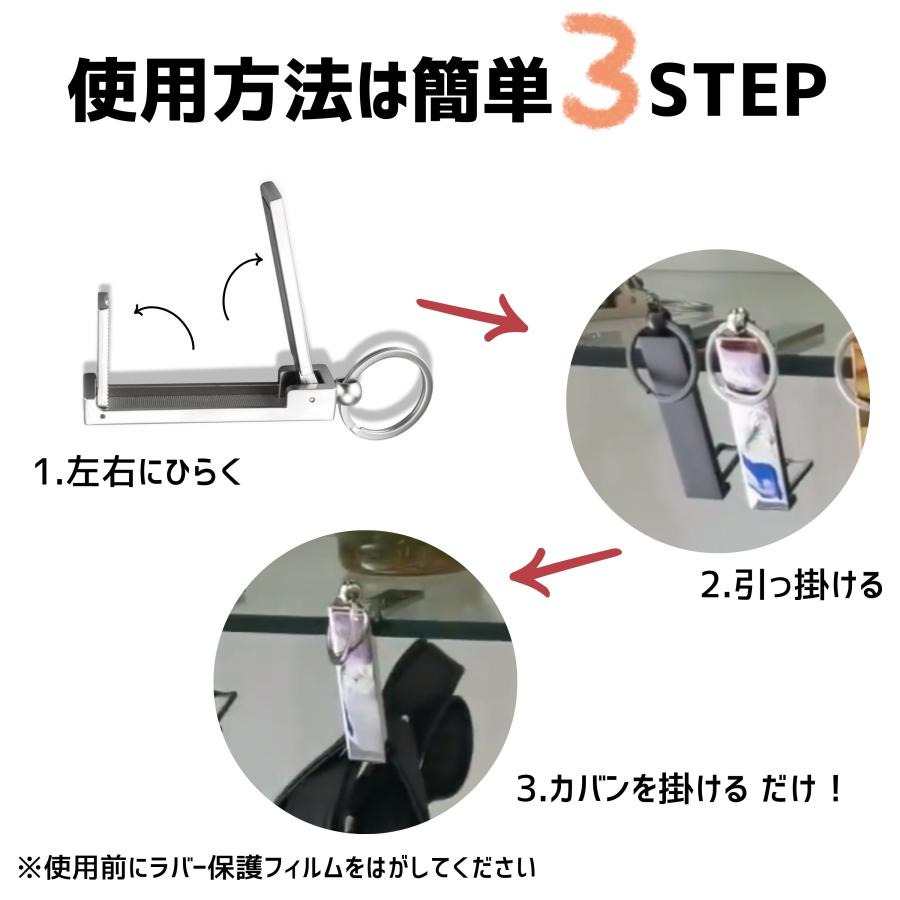 使用方法は簡単3STEP

1.左右にひらく

2.引っ掛ける

3.カバンを掛ける だけ！

※使用前にラバー保護フィルムをはがしてください