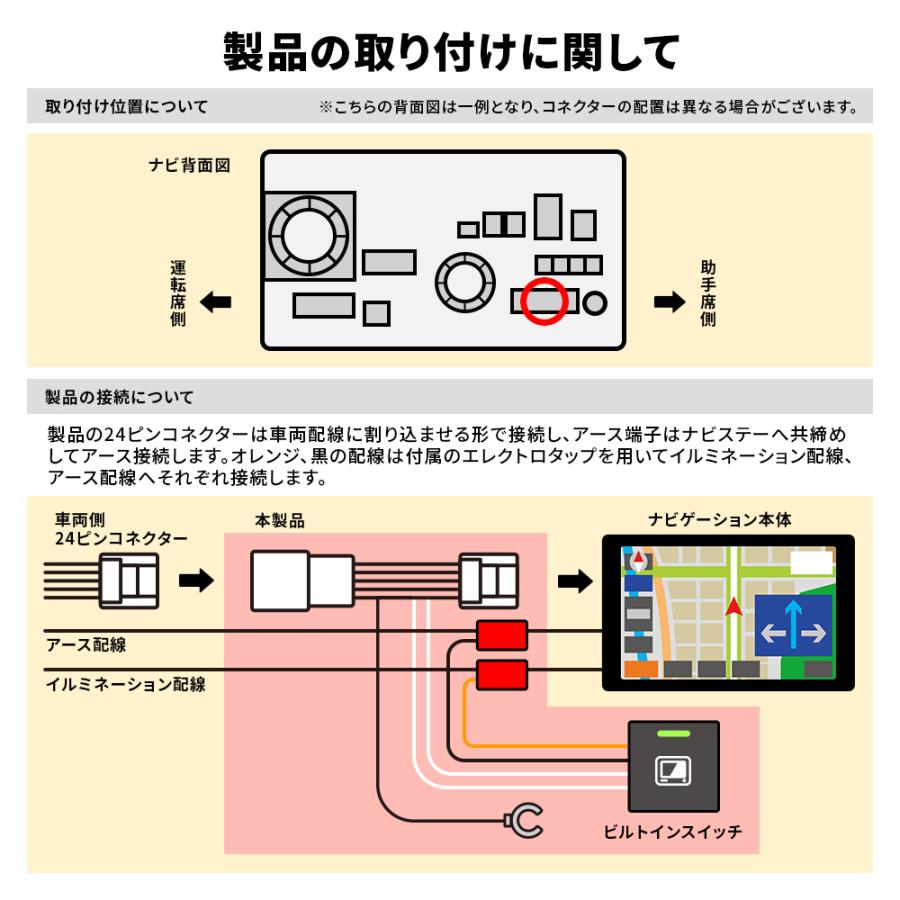 製品の取り付けに関して

取り付け位置について

※こちらの背面図は一例となり、コネクターの配置は異なる場合がございます。

ナビ背面図

運転席側

助手席側

製品の接続について

製品の24ピンコネクターは車両配線に割り込ませる形で接続し、アース端子はナビステーへ共締めしてアース接続します。オレンジ、黒の配線は付属のエレクトロタップを用いてイルミネーション配線、アース配線へそれぞれ接続します。

車両側
24ピンコネクター

本製品

ナビゲーション本体

アース配線

イルミネーション配線

ビルトインスイッチ