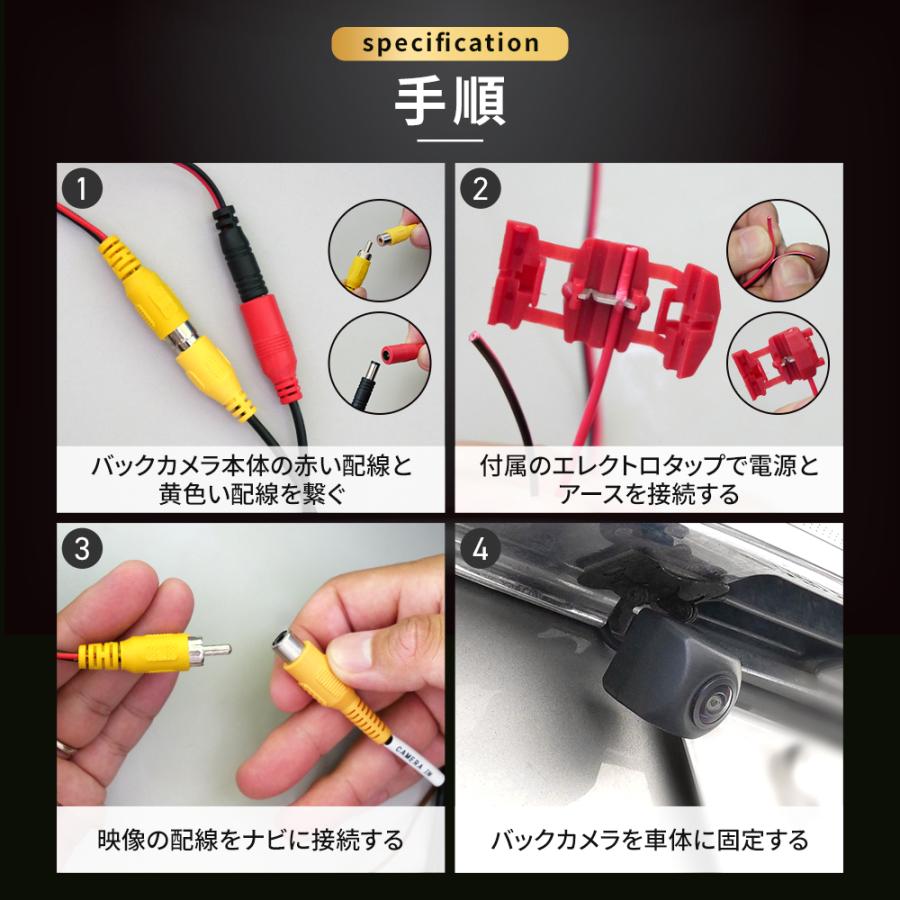 specification

手順

1

バックカメラ本体の赤い配線と黄色い配線を繋ぐ

2

付属のエレクトロタップで電源とアースを接続する

3

CAMERA IN

映像の配線をナビに接続する

4

バックカメラを車体に固定する