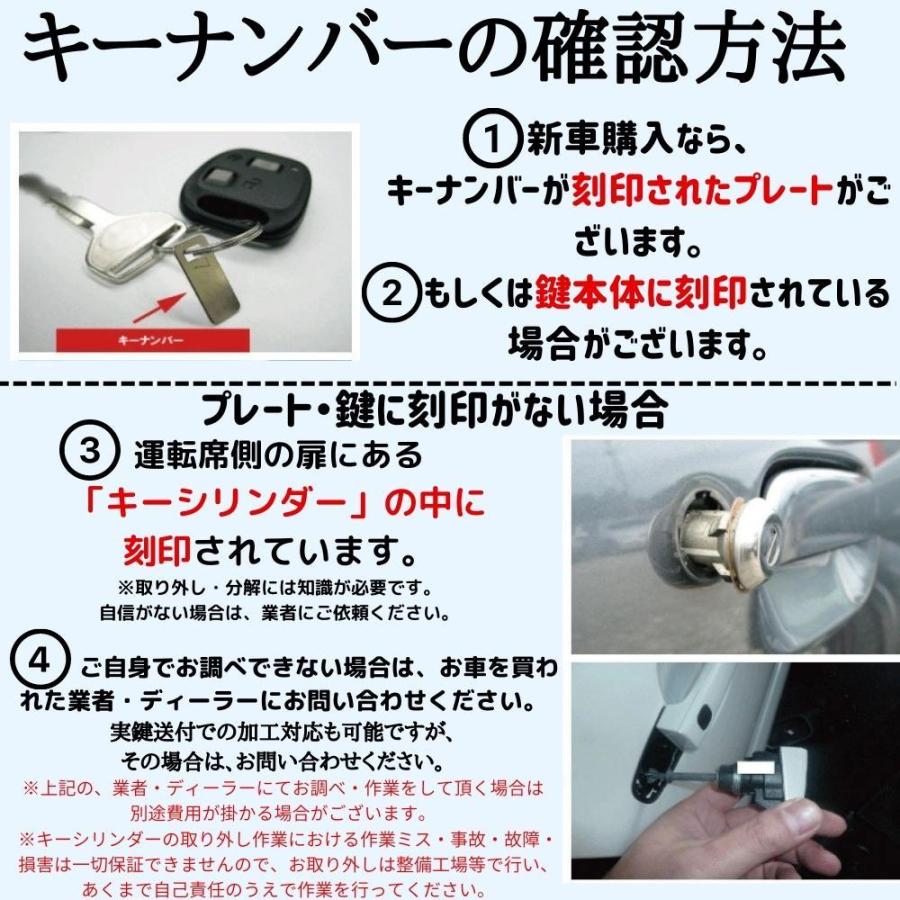 キーナンバーの確認方法

キーナンバー

①新車購入なら、キーナンバーが刻印されたプレートがございます。
②もしくは鍵本体に刻印されている場合がございます。

プレート・鍵に刻印がない場合

③ 運転席側の扉にある「キーシリンダー」の中に刻印されています。
※取り外し・分解には知識が必要です。
自信がない場合は、業者にご依頼ください。

④ ご自身でお調べできない場合は、お車を買われた業者・ディーラーにお問い合わせください。
実鍵送付での加工対応も可能ですが、その場合は、お問い合わせください。
※上記の、業者・ディーラーにてお調べ・作業をして頂く場合は別途費用が掛かる場合がございます。
※キーシリンダーの取り外し作業における作業ミス・事故・故障・損害は一切保証できませんので、お取り外しは整備工場等で行い、あくまで自己責任のうえで作業を行ってください。