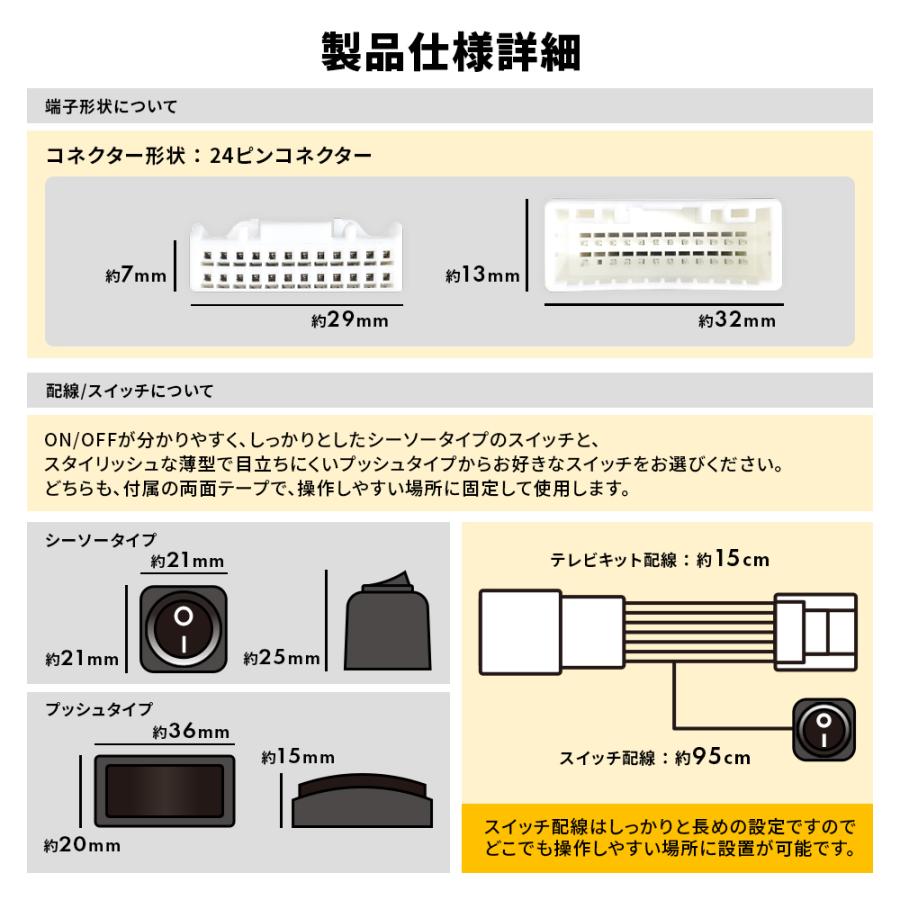 製品仕様詳細

端子形状について

コネクター形状：24ピンコネクター

約7mm
約29mm
約13mm
約32mm

配線/スイッチについて

ON/OFFが分かりやすく、しっかりとしたシーソータイプのスイッチと、
スタイリッシュな薄型で目立ちにくいプッシュタイプからお好きなスイッチをお選びください。
どちらも、付属の両面テープで、操作しやすい場所に固定して使用します。

シーソータイプ
約21mm
約21mm
約25mm

プッシュタイプ
約36mm
約15mm
約20mm

テレビキット配線：約15cm

スイッチ配線：約95cm

スイッチ配線はしっかりと長めの設定ですので
どこでも操作しやすい場所に設置が可能です。