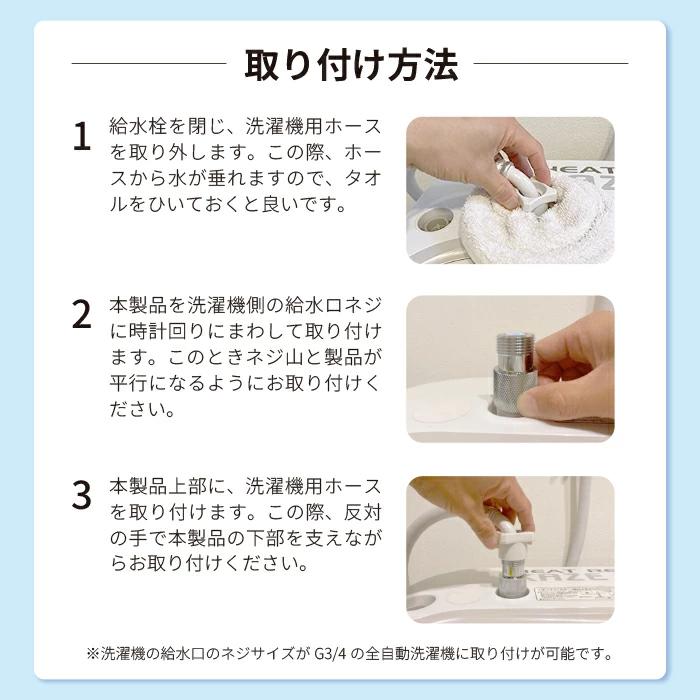 取り付け方法

1 給水栓を閉じ、洗濯機用ホースを取り外します。この際、ホースから水が垂れますので、タオルをひいておくと良いです。

2 本製品を洗濯機側の給水口ネジに時計回りにまわして取り付けます。このときネジ山と製品が平行になるようにお取り付けください。

3 本製品上部に、洗濯機用ホースを取り付けます。この際、反対の手で本製品の下部を支えながらお取り付けください。

※洗濯機の給水口のネジサイズが G3/4 の全自動洗濯機に取り付けが可能です。