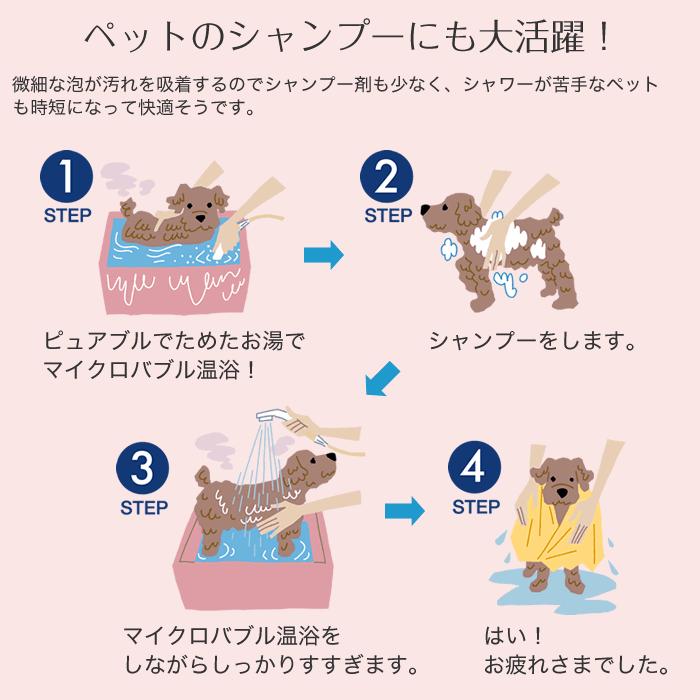 ペットのシャンプーにも大活躍！

微細な泡が汚れを吸着するのでシャンプー剤も少なく、シャワーが苦手なペットも時短になって快適そうです。

1
STEP

ピュアブルでためたお湯でマイクロバブル温浴！

2
STEP

シャンプーをします。

3
STEP

マイクロバブル温浴をしながらしっかりすすぎます。

4
STEP

はい！
お疲れさまでした。