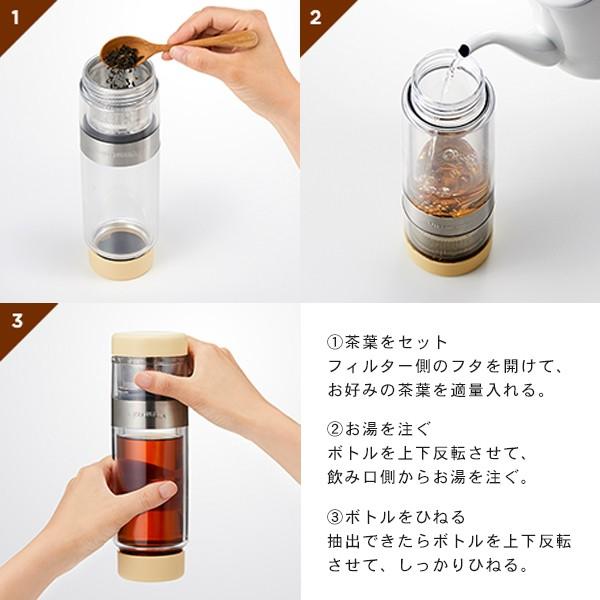 1

2

3

①茶葉をセット
フィルター側のフタを開けて、お好みの茶葉を適量入れる。

②お湯を注ぐ
ボトルを上下反転させて、飲み口側からお湯を注ぐ。

③ボトルをひねる
抽出できたらボトルを上下反転させて、しっかりひねる。