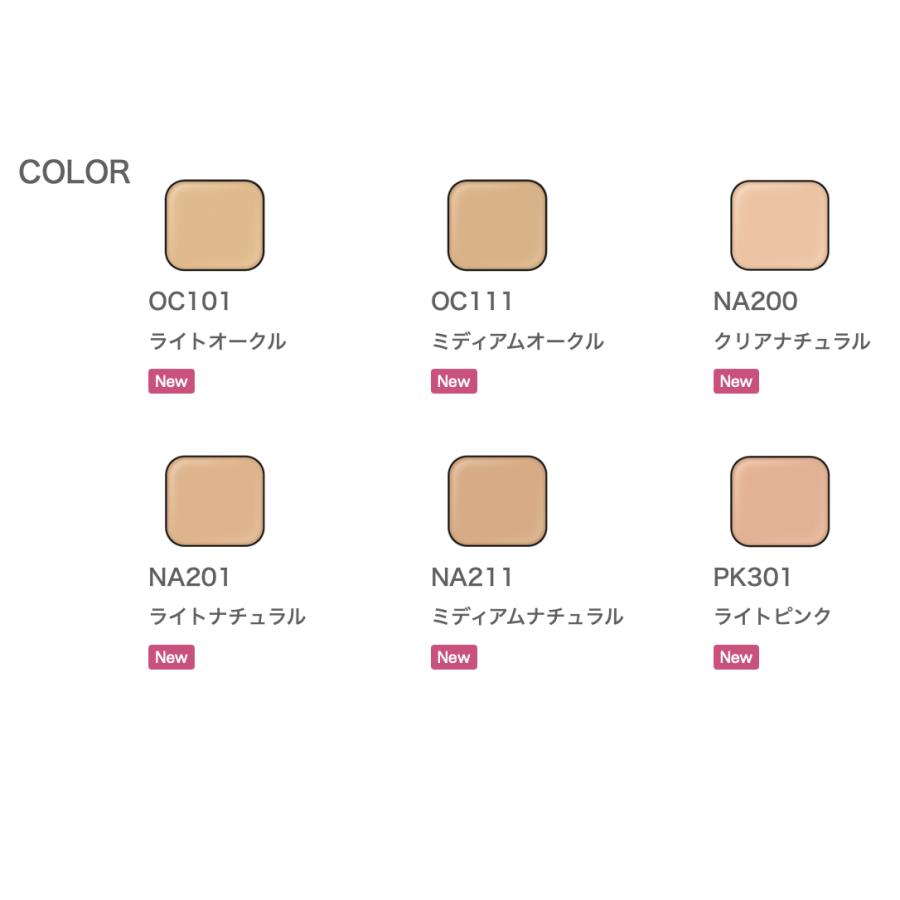 COLOR

OC101
ライトオークル
New

OC111
ミディアムオークル
New

NA200
クリアナチュラル
New

NA201
ライトナチュラル
New

NA211
ミディアムナチュラル
New

PK301
ライトピンク
New