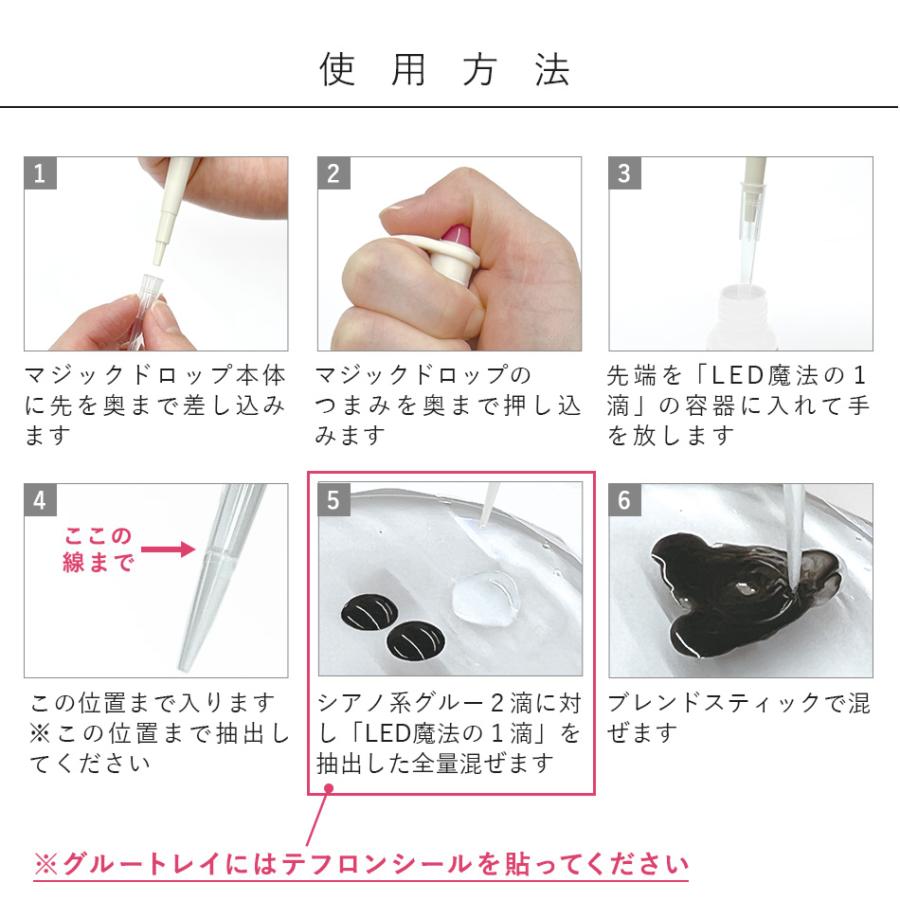 使用方法

1

マジックドロップ本体に先を奥まで差し込みます

2

マジックドロップのつまみを奥まで押し込みます

3

先端を「LED魔法の１滴」の容器に入れて手を放します

4

ここの線まで

この位置まで入ります
※この位置まで抽出してください

5

シアノ系グルー２滴に対し「LED魔法の１滴」を抽出した全量混ぜます

6

ブレンドスティックで混ぜます

※グルートレイにはテフロンシールを貼ってください