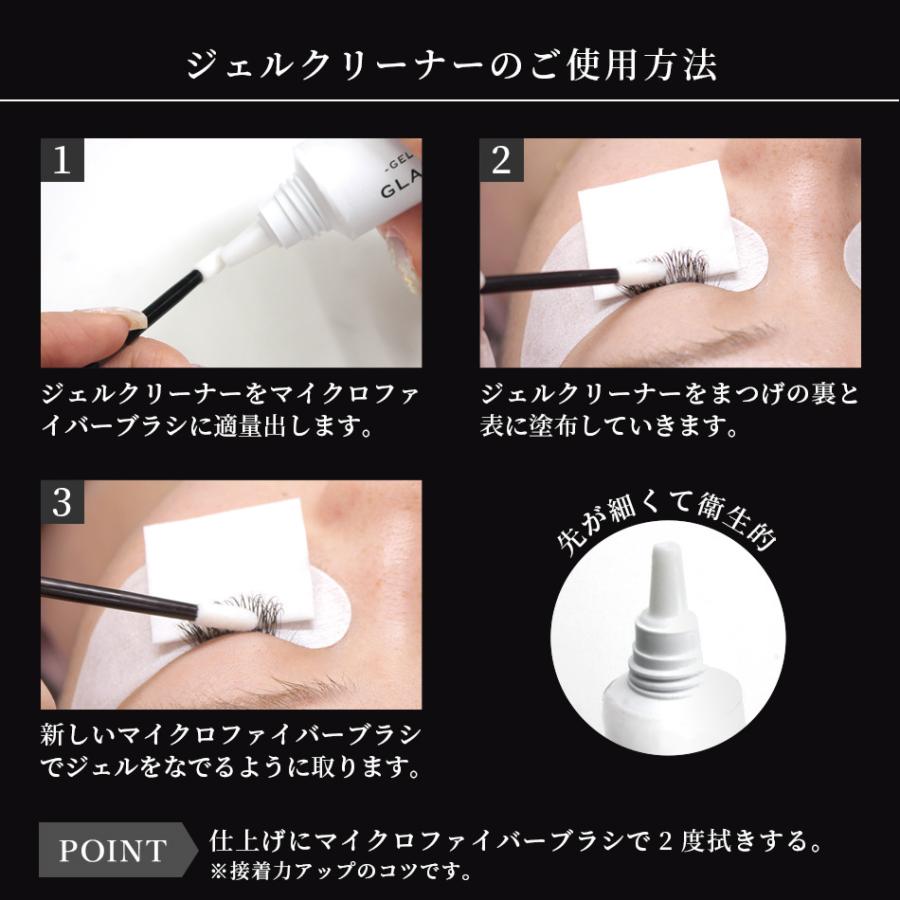 ジェルクリーナーのご使用方法

1

-GEL
GLA

ジェルクリーナーをマイクロファイバーブラシに適量出します。

2

ジェルクリーナーをまつげの裏と表に塗布していきます。

3

新しいマイクロファイバーブラシでジェルをなでるように取ります。

先が細くて衛生的

POINT 仕上げにマイクロファイバーブラシで２度拭きする。
※接着力アップのコツです。