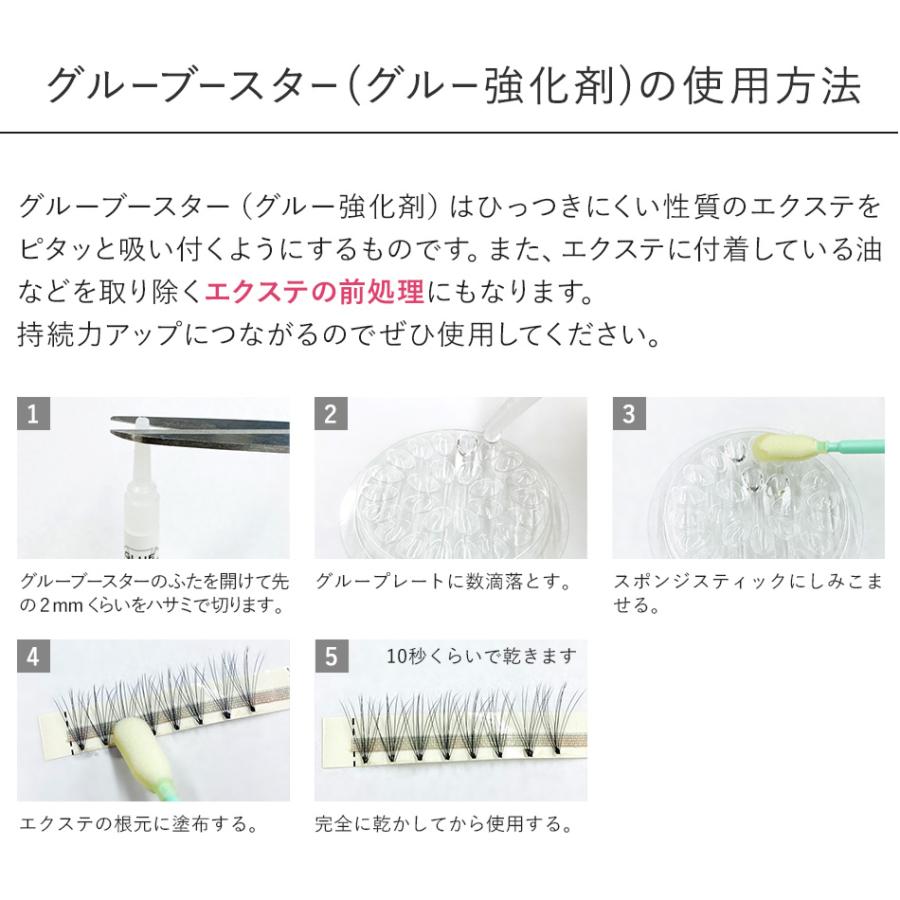 グルーブースター（グルー強化剤）の使用方法

グルーブースター（グルー強化剤）はひっつきにくい性質のエクステをピタッと吸い付くようにするものです。また、エクステに付着している油などを取り除くエクステの前処理にもなります。
持続力アップにつながるのでぜひ使用してください。

1

グルーブースターのふたを開けて先の２mmくらいをハサミで切ります。

2

グループレートに数滴落とす。

3

スポンジスティックにしみこませる。

4

エクステの根元に塗布する。

5

10秒くらいで乾きます

完全に乾かしてから使用する。