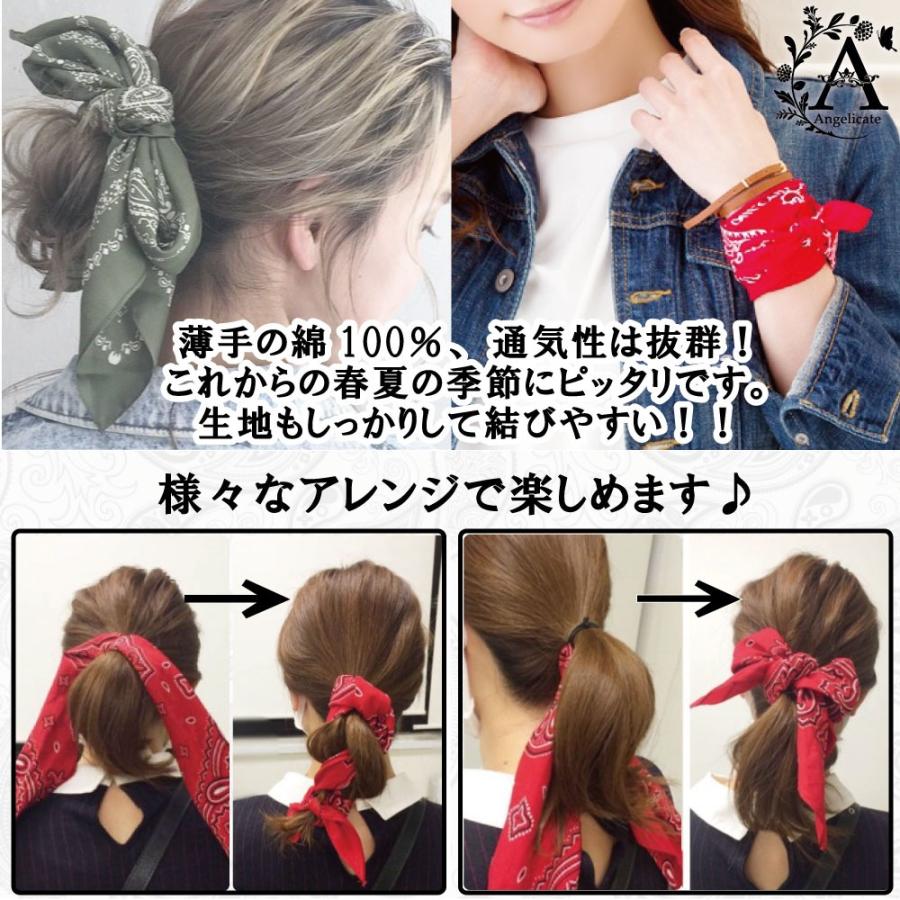 A
Angelicate

薄手の綿 100%、通気性は抜群！
これからの春夏の季節にピッタリです。
生地もしっかりして結びやすい！！

様々なアレンジで楽しめます♪