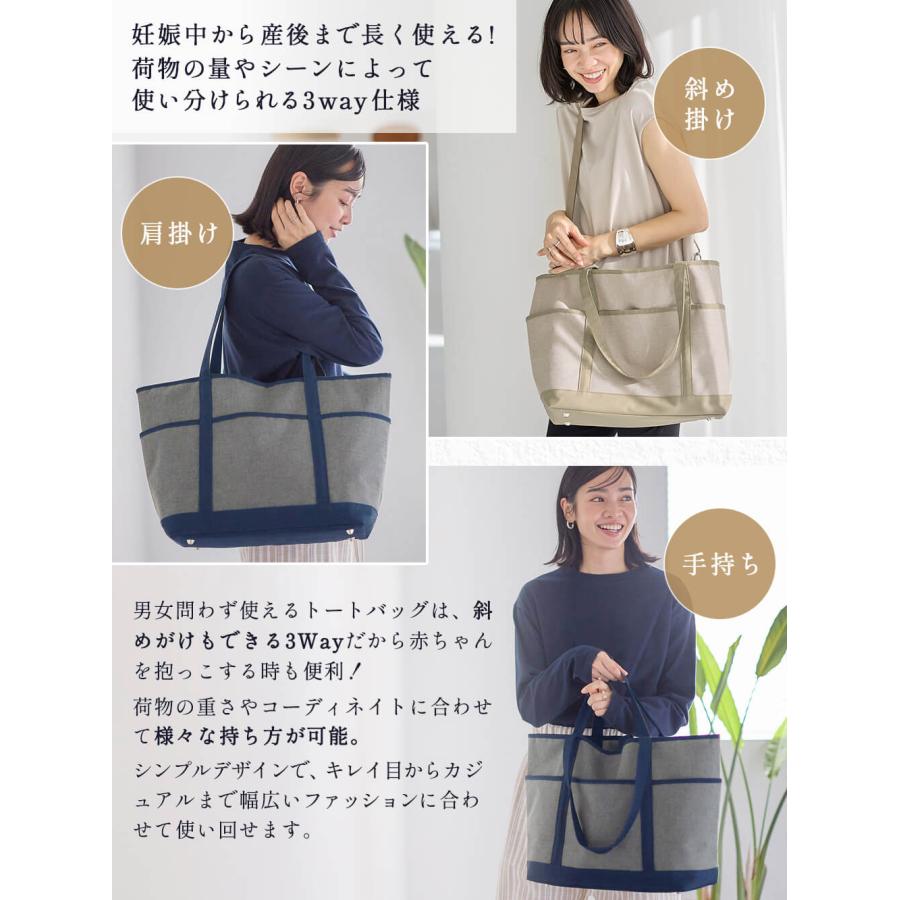 妊娠中から産後まで長く使える!
荷物の量やシーンによって
使い分けられる3way仕様

斜め掛け

肩掛け

手持ち

男女問わず使えるトートバッグは、斜めがけもできる3Wayだから赤ちゃんを抱っこする時も便利!

荷物の重さやコーディネイトに合わせて様々な持ち方が可能。

シンプルデザインで、キレイ目からカジュアルまで幅広いファッションに合わせて使い回せます。