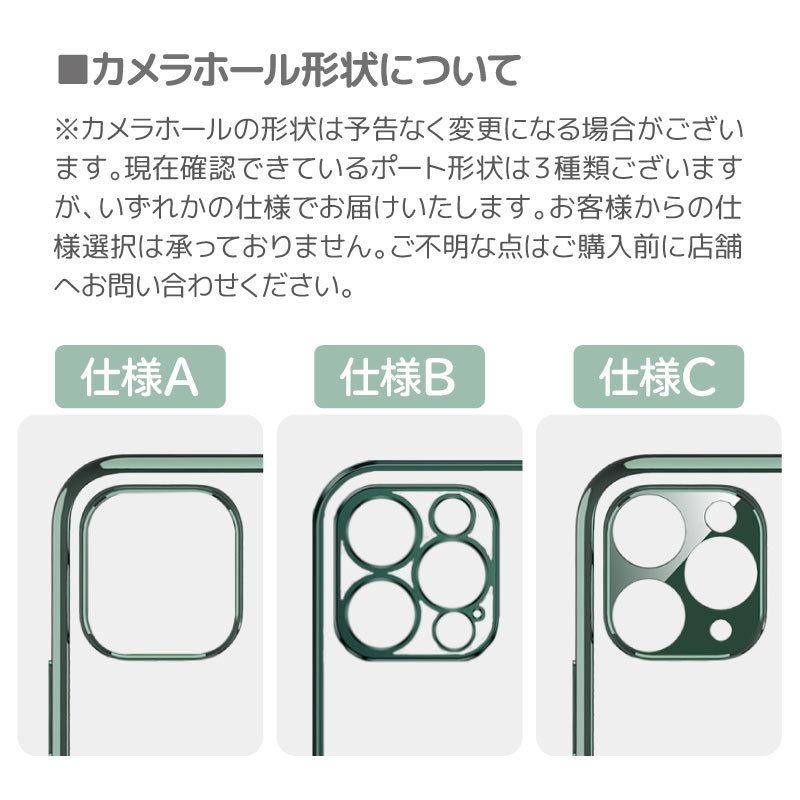 ■カメラホール形状について

※カメラホールの形状は予告なく変更になる場合がございます。現在確認できているポート形状は3種類ございますが、いずれかの仕様でお届けいたします。お客様からの仕様選択は承っておりません。ご不明な点はご購入前に店舗へお問い合わせください。

仕様A

仕様B

仕様C