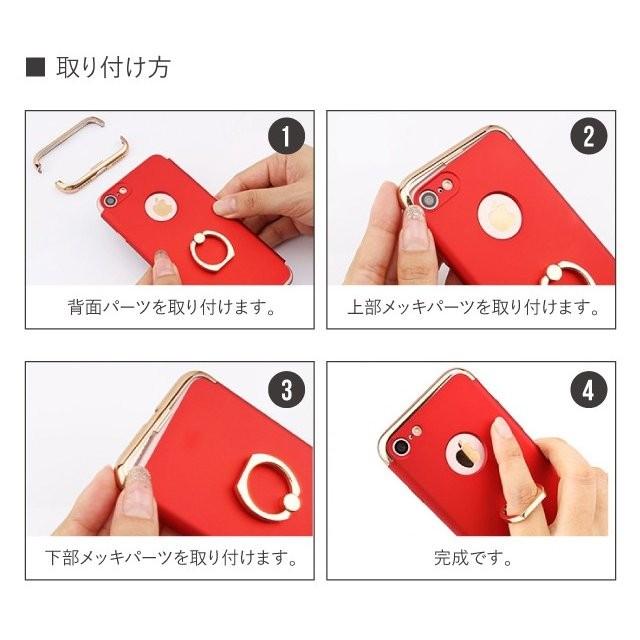 ■ 取り付け方

1

背面パーツを取り付けます。

2

上部メッキパーツを取り付けます。

3

下部メッキパーツを取り付けます。

4

完成です。