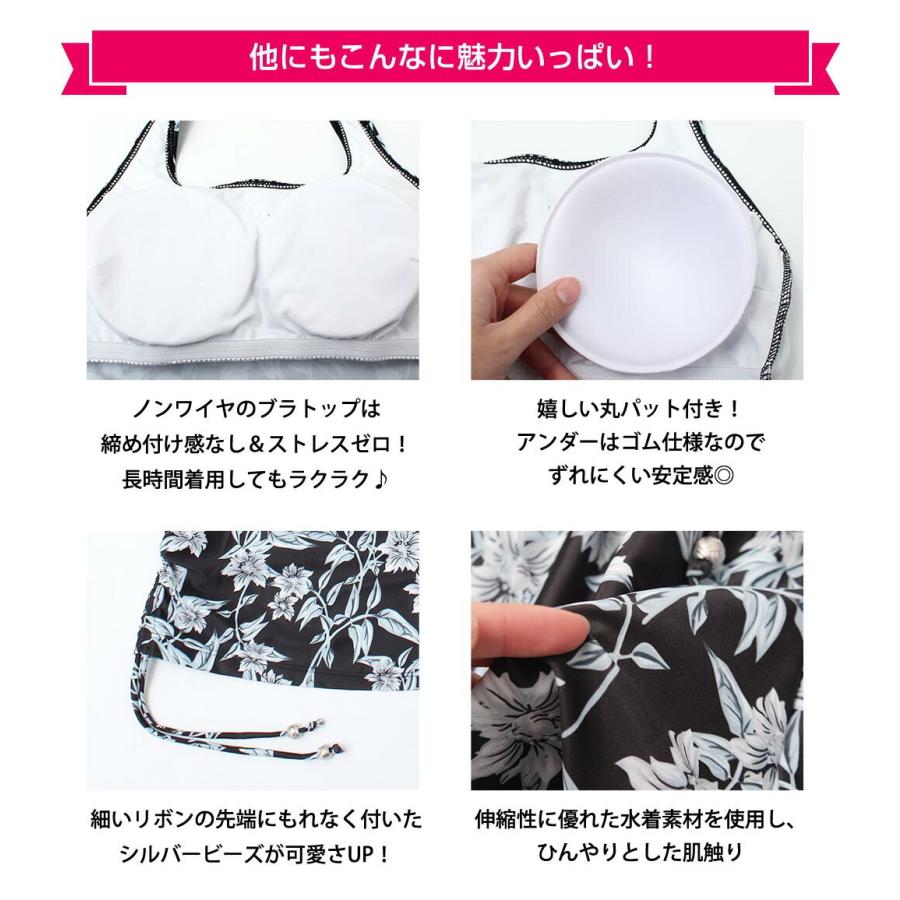 他にもこんなに魅力いっぱい！

ノンワイヤのブラトップは
締め付け感なし＆ストレスゼロ！
長時間着用してもラクラク♪

嬉しい丸パット付き！
アンダーはゴム仕様なので
ずれにくい安定感◎

細いリボンの先端にもれなく付いた
シルバービーズが可愛さUP！

伸縮性に優れた水着素材を使用し、
ひんやりとした肌触り