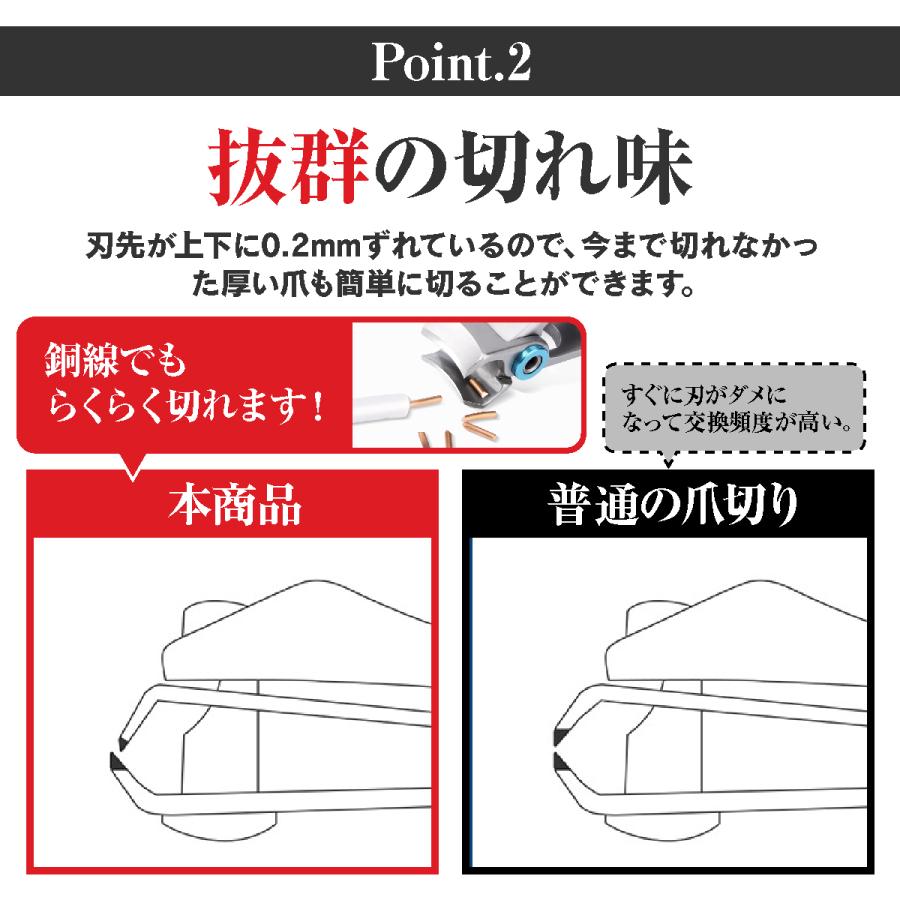 Point.2

抜群の切れ味

刃先が上下に0.2mmずれているので、今まで切れなかった厚い爪も簡単に切ることができます。

銅線でもらくらく切れます！

すぐに刃がダメになって交換頻度が高い。

本商品

普通の爪切り