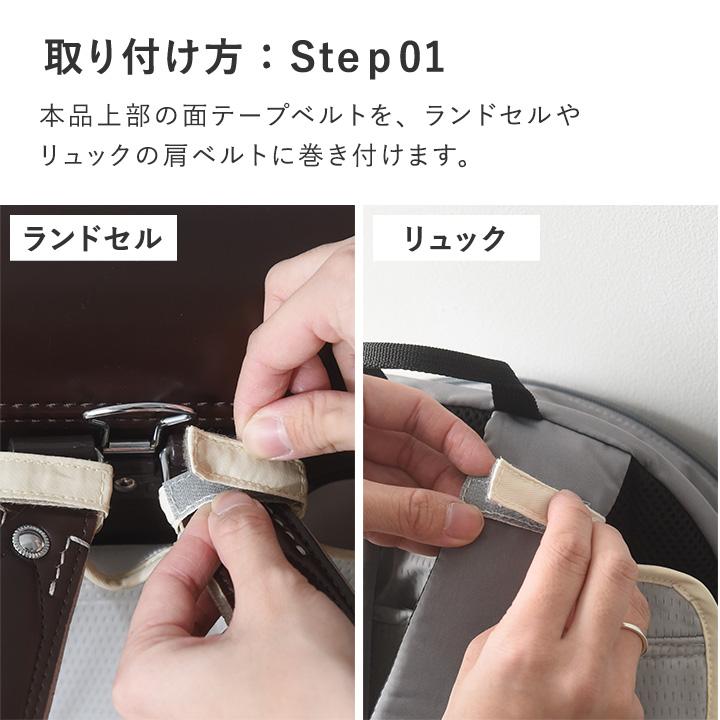 取り付け方：Step01

本品上部の面テープベルトを、ランドセルやリュックの肩ベルトに巻き付けます。

ランドセル

リュック