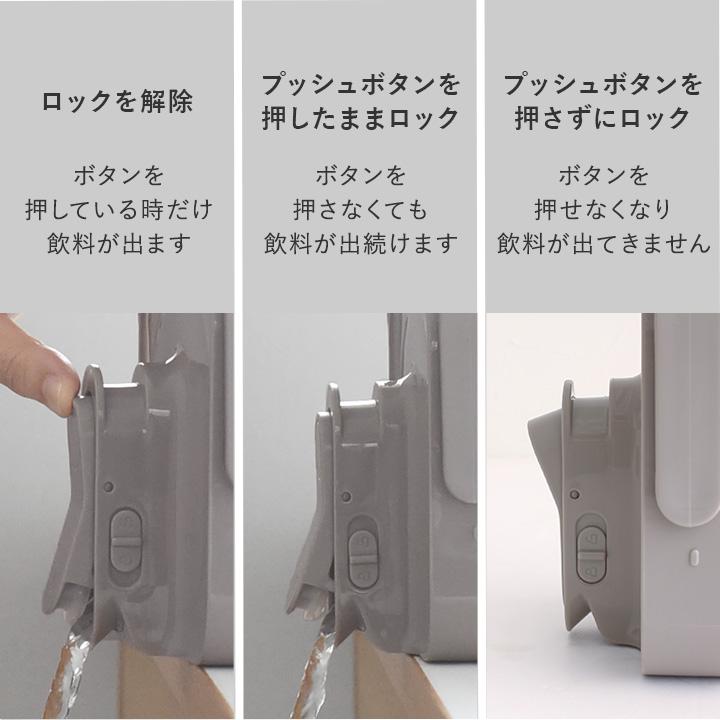 ロックを解除

ボタンを
押している時だけ
飲料が出ます

プッシュボタンを
押したままロック

ボタンを
押さなくても
飲料が出続けます

プッシュボタンを
押さずにロック

ボタンを
押せなくなり
飲料が出てきません