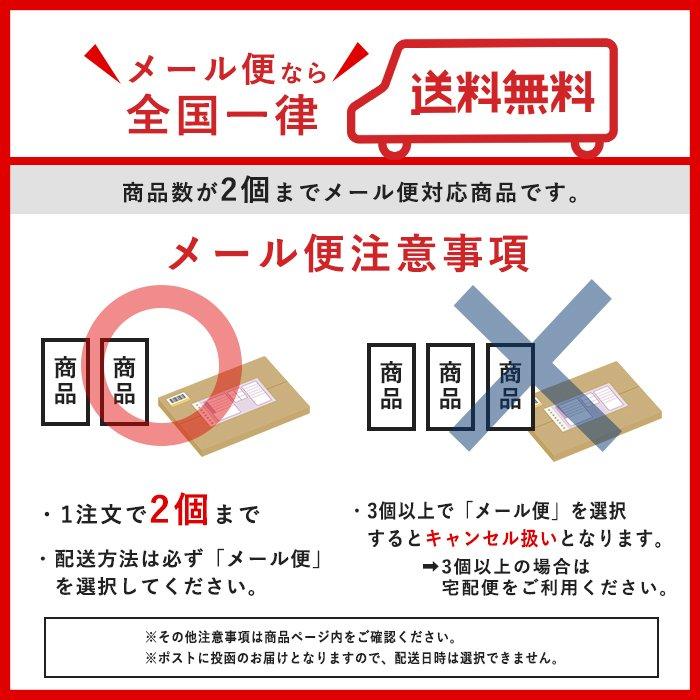 メール便なら
全国一律

送料無料

商品数が2個までメール便対応商品です。

メール便注意事項

商品 商品

商品 商品 商品

・1注文で2個まで

・配送方法は必ず「メール便」を選択してください。

・3個以上で「メール便」を選択するとキャンセル扱いとなります。
➡3個以上の場合は宅配便をご利用ください。

※その他注意事項は商品ページ内をご確認ください。
※ポストに投函のお届けとなりますので、配送日時は選択できません。