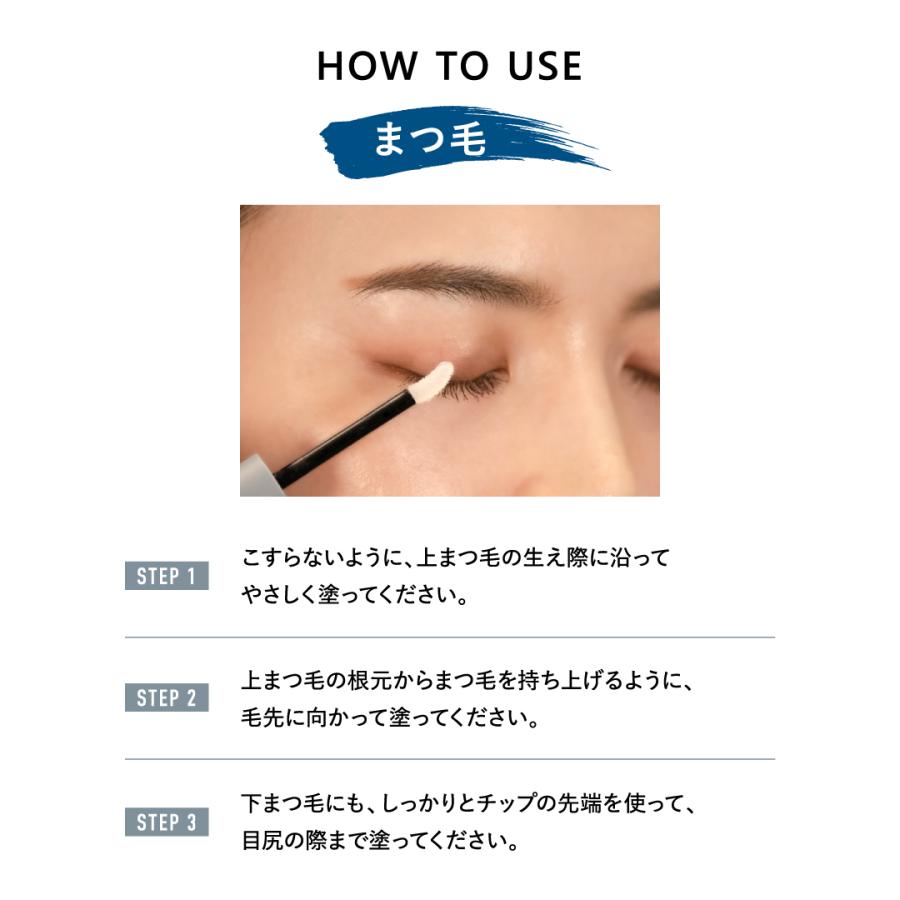 HOW TO USE

まつ毛

STEP 1

こすらないように、上まつ毛の生え際に沿ってやさしく塗ってください。

STEP 2

上まつ毛の根元からまつ毛を持ち上げるように、毛先に向かって塗ってください。

STEP 3

下まつ毛にも、しっかりとチップの先端を使って、目尻の際まで塗ってください。