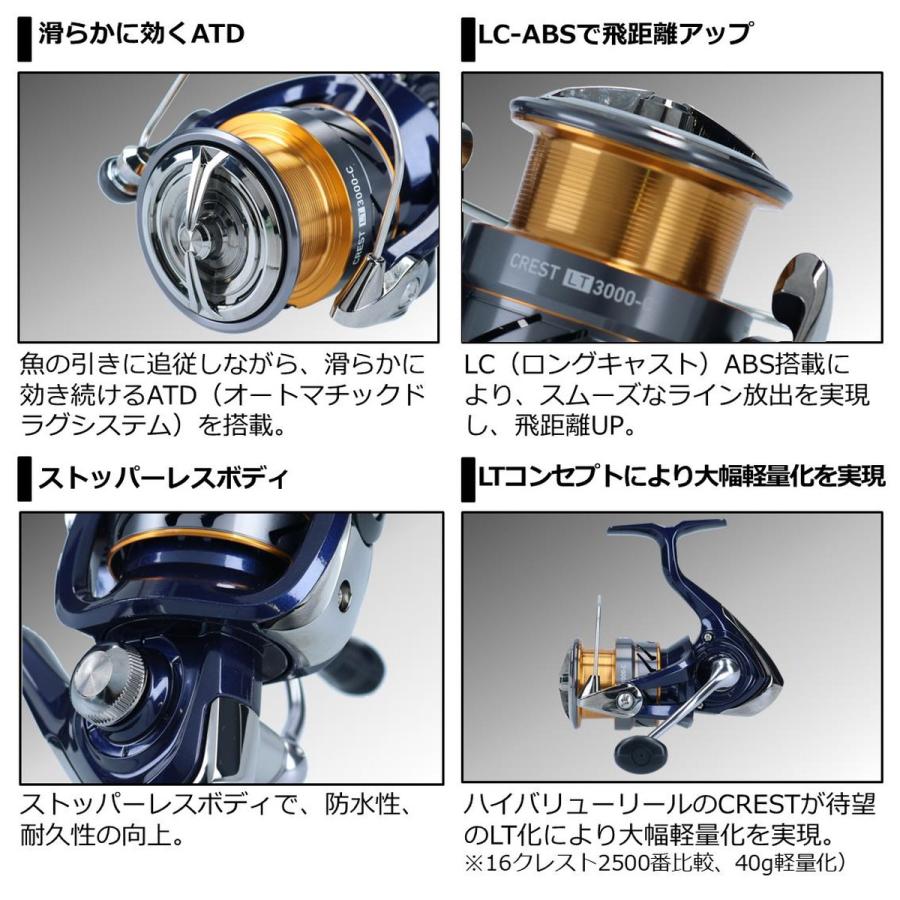 滑らかに効くATD

CREST LT 3000-C

魚の引きに追従しながら、滑らかに効き続けるATD（オートマチックドラグシステム）を搭載。

LC-ABSで飛距離アップ

CREST LT 3000-

LC（ロングキャスト）ABS搭載により、スムーズなライン放出を実現し、飛距離UP。

ストッパーレスボディ

ストッパーレスボディで、防水性、耐久性の向上。

LTコンセプトにより大幅軽量化を実現

ハイバリューリールのCRESTが待望のLT化により大幅軽量化を実現。
※16クレスト2500番比較、40g軽量化）