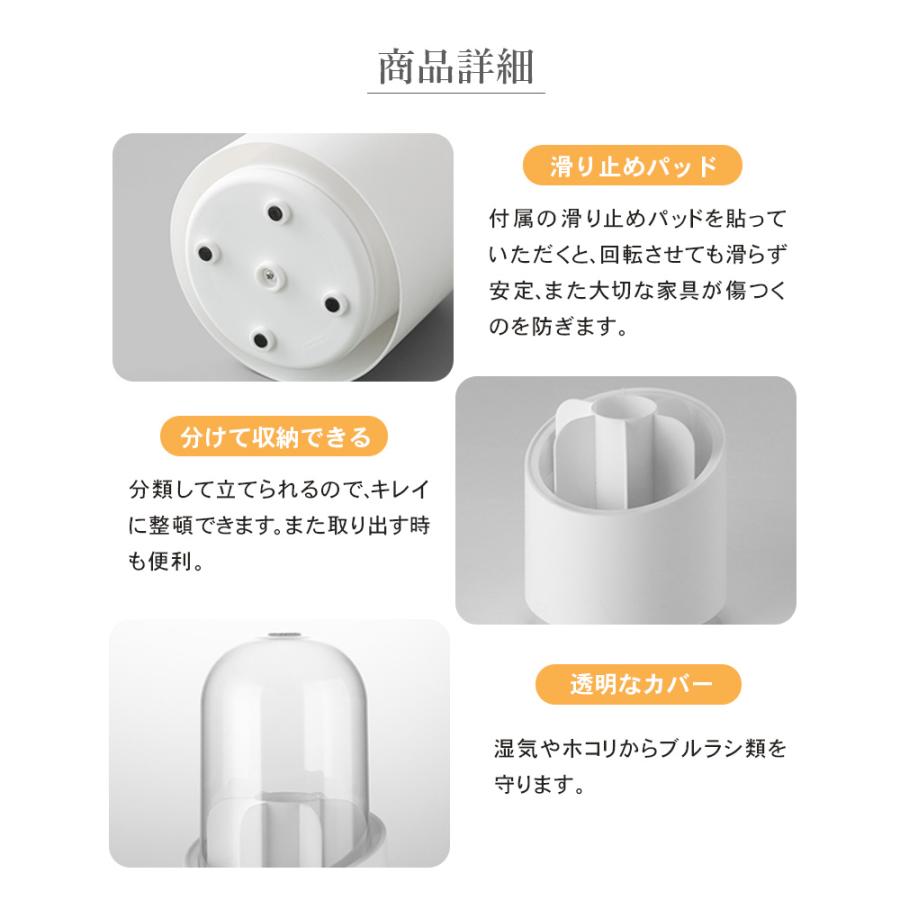 商品詳細

滑り止めパッド

付属の滑り止めパッドを貼っていただくと、回転させても滑らず安定、また大切な家具が傷つくのを防ぎます。

分けて収納できる

分類して立てられるので、キレイに整頓できます。また取り出す時も便利。

透明なカバー

湿気やホコリからブルラシ類を守ります。