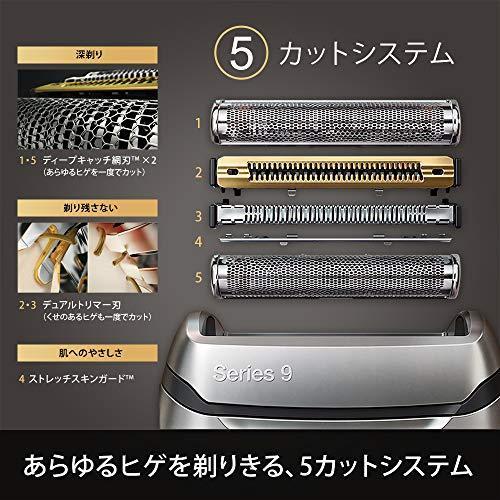 深剃り

1・5 ディープキャッチ網刃™ ×2
(あらゆるヒゲを一度でカット)

剃り残さない

2・3 デュアルトリマー刃
(くせのあるヒゲも一度でカット)

肌へのやさしさ

4 ストレッチスキンガード™

5 カットシステム

1

2

3

4

5

Series 9

あらゆるヒゲを剃りきる、5カットシステム