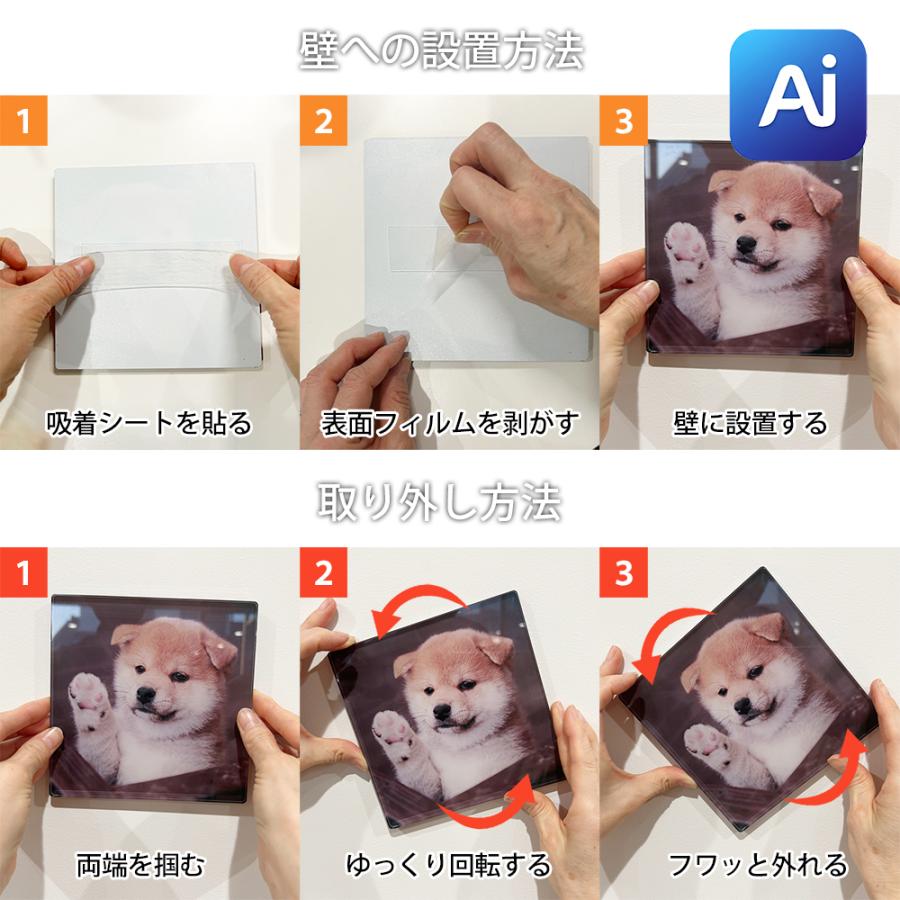 壁への設置方法

Ai

1
吸着シートを貼る

2
表面フィルムを剥がす

3
壁に設置する

取り外し方法

1
両端を掴む

2
ゆっくり回転する

3
フワッと外れる