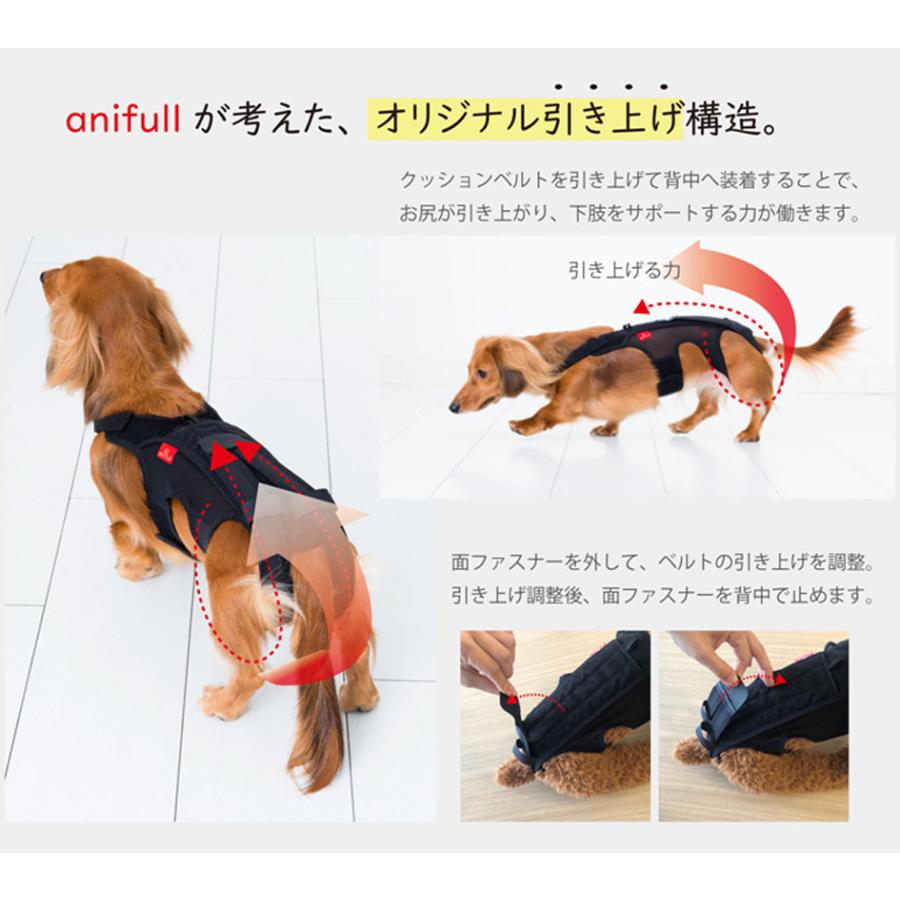 anifull が考えた、オリジナル引き上げ構造。

クッションベルトを引き上げて背中へ装着することで、お尻が引き上がり、下肢をサポートする力が働きます。

引き上げる力

面ファスナーを外して、ベルトの引き上げを調整。引き上げ調整後、面ファスナーを背中で止めます。