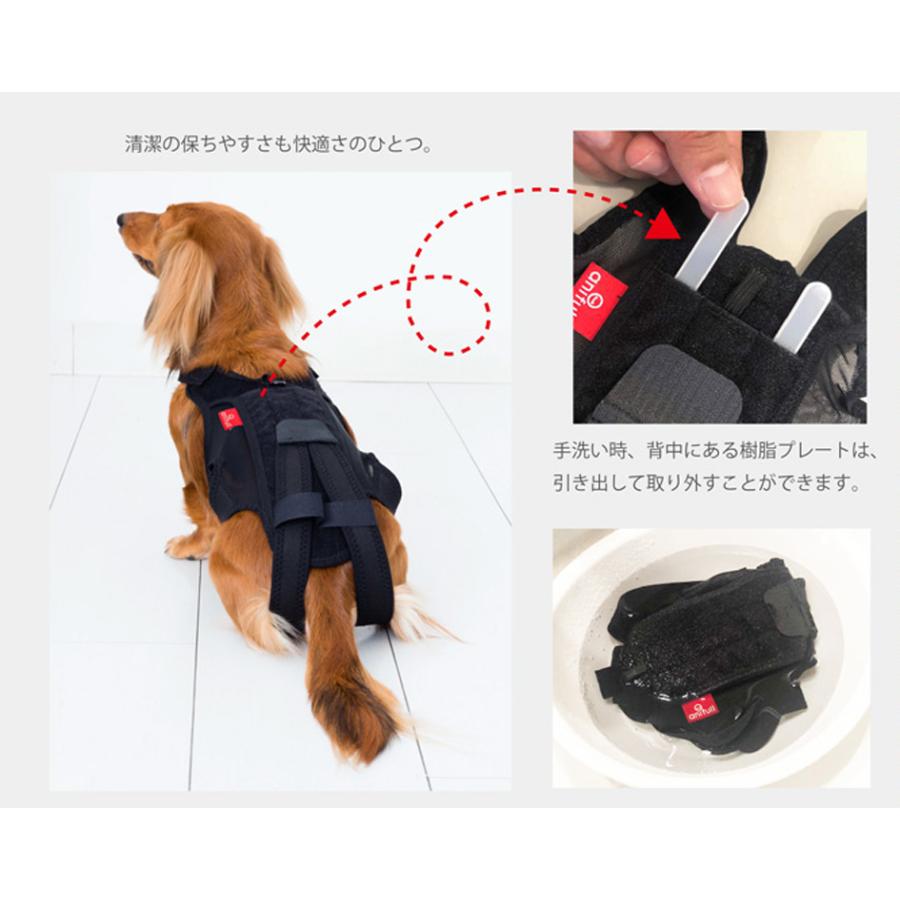 清潔の保ちやすさも快適さのひとつ。

anifull

手洗い時、背中にある樹脂プレートは、引き出して取り外すことができます。

anifull