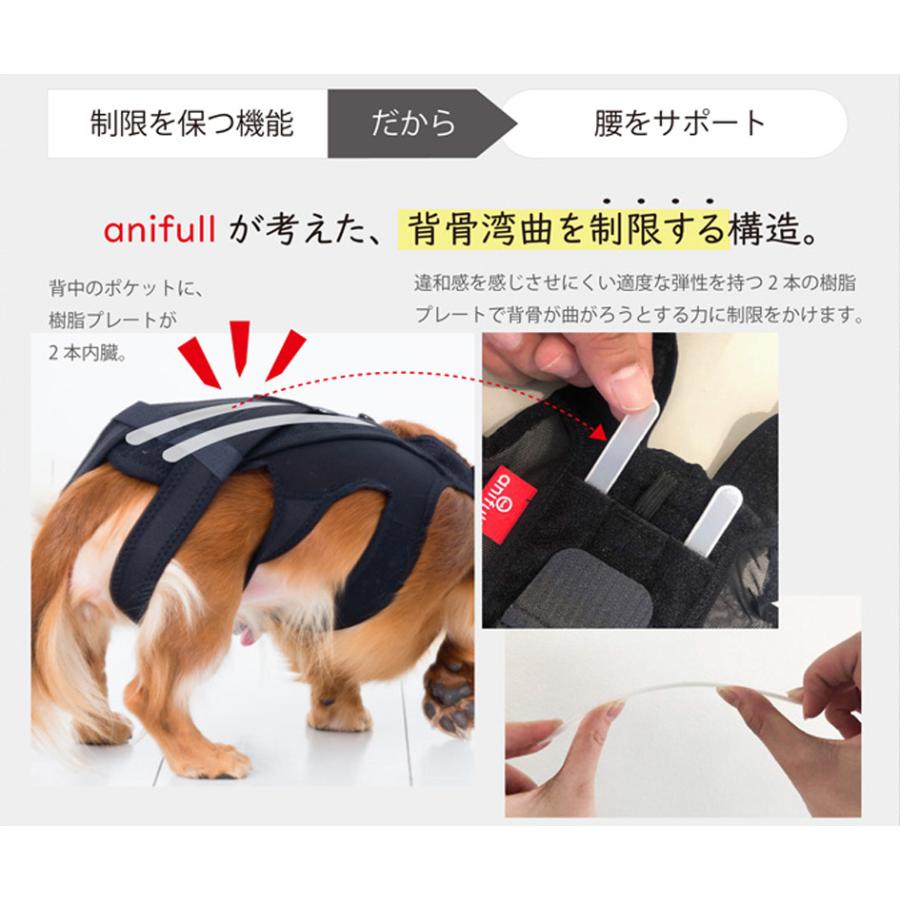 制限を保つ機能　だから　腰をサポート

anifull が考えた、背骨湾曲を制限する構造。

背中のポケットに、樹脂プレートが2本内臓。

違和感を感じさせにくい適度な弾性を持つ2本の樹脂プレートで背骨が曲がろうとする力に制限をかけます。

anifull