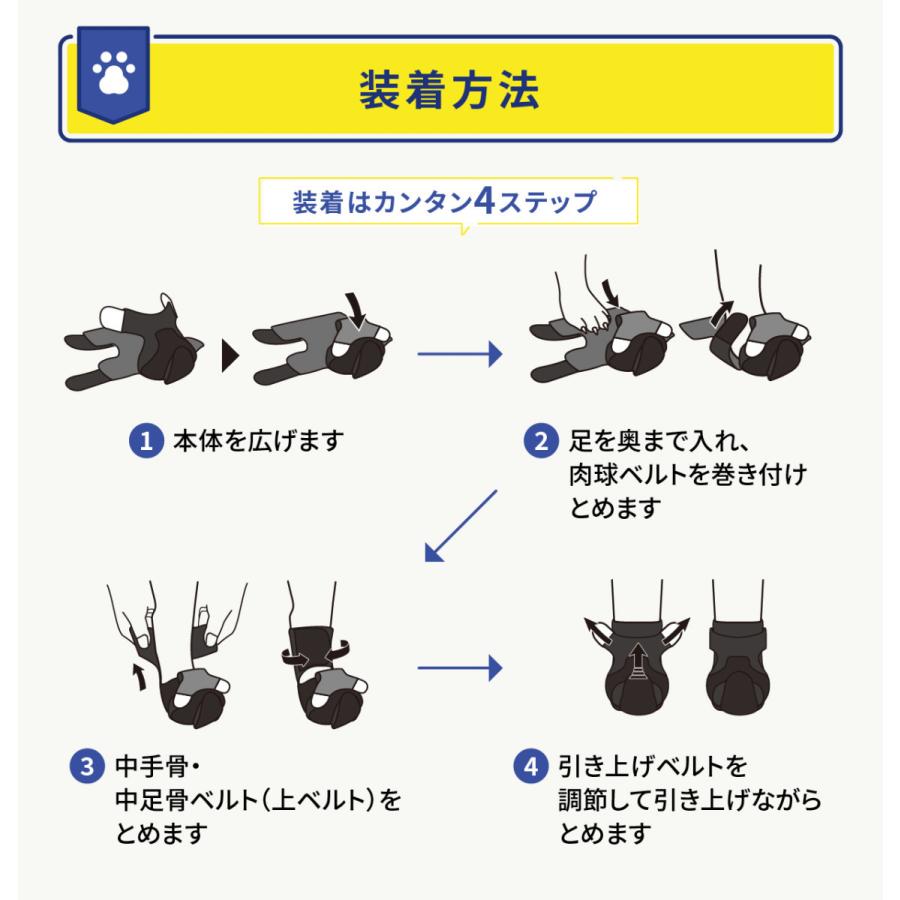 装着方法

装着はカンタン4ステップ

1 本体を広げます

2 足を奥まで入れ、肉球ベルトを巻き付けとめます

3 中手骨・中足骨ベルト（上ベルト）をとめます

4 引き上げベルトを調節して引き上げながらとめます