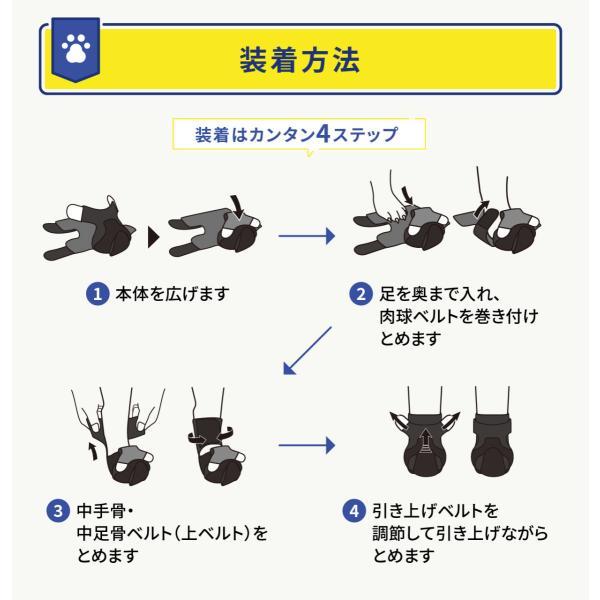 装着方法

装着はカンタン4ステップ

1 本体を広げます

2 足を奥まで入れ、肉球ベルトを巻き付けとめます

3 中手骨・中足骨ベルト（上ベルト）をとめます

4 引き上げベルトを調節して引き上げながらとめます