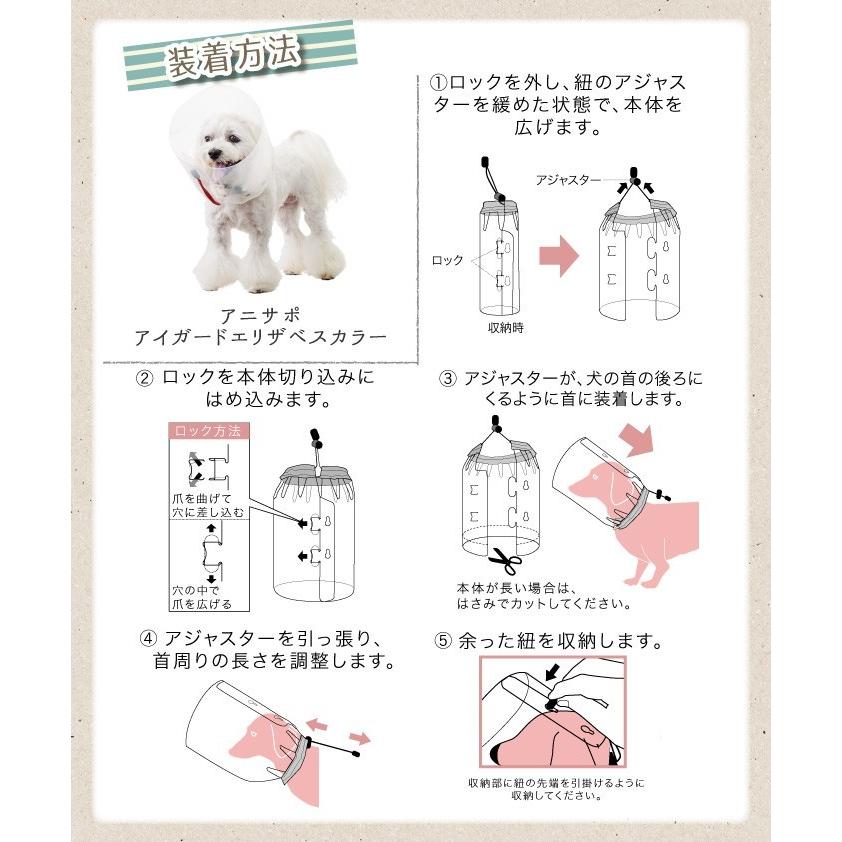 装着方法

アニサポ
アイガードエリザベスカラー

①ロックを外し、紐のアジャスターを緩めた状態で、本体を広げます。

アジャスター

ロック

収納時

② ロックを本体切り込みにはめ込みます。

ロック方法

爪を曲げて穴に差し込む

穴の中で爪を広げる

③ アジャスターが、犬の首の後ろにくるように首に装着します。

本体が長い場合は、はさみでカットしてください。

④ アジャスターを引っ張り、首周りの長さを調整します。

⑤ 余った紐を収納します。

収納部に紐の先端を引掛けるように収納してください。