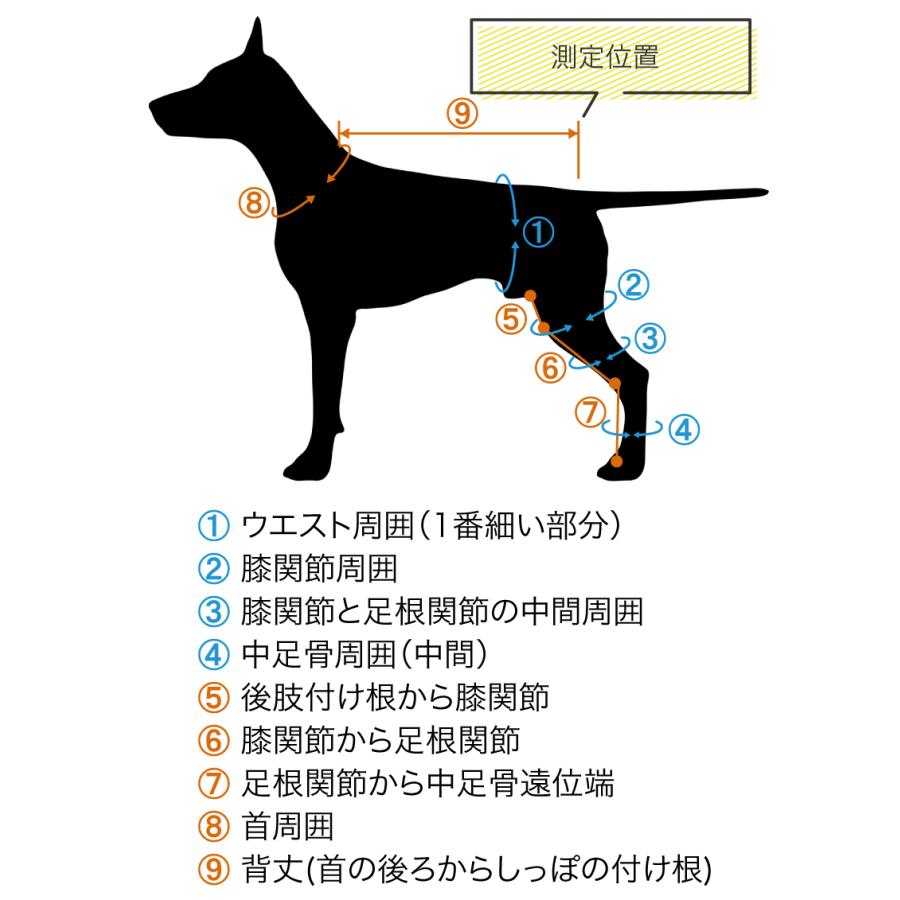 測定位置

⑨
⑧
①
②
⑤
③
⑥
⑦
④

① ウエスト周囲(1番細い部分)
② 膝関節周囲
③ 膝関節と足根関節の中間周囲
④ 中足骨周囲(中間)
⑤ 後肢付け根から膝関節
⑥ 膝関節から足根関節
⑦ 足根関節から中足骨遠位端
⑧ 首周囲
⑨ 背丈(首の後ろからしっぽの付け根)