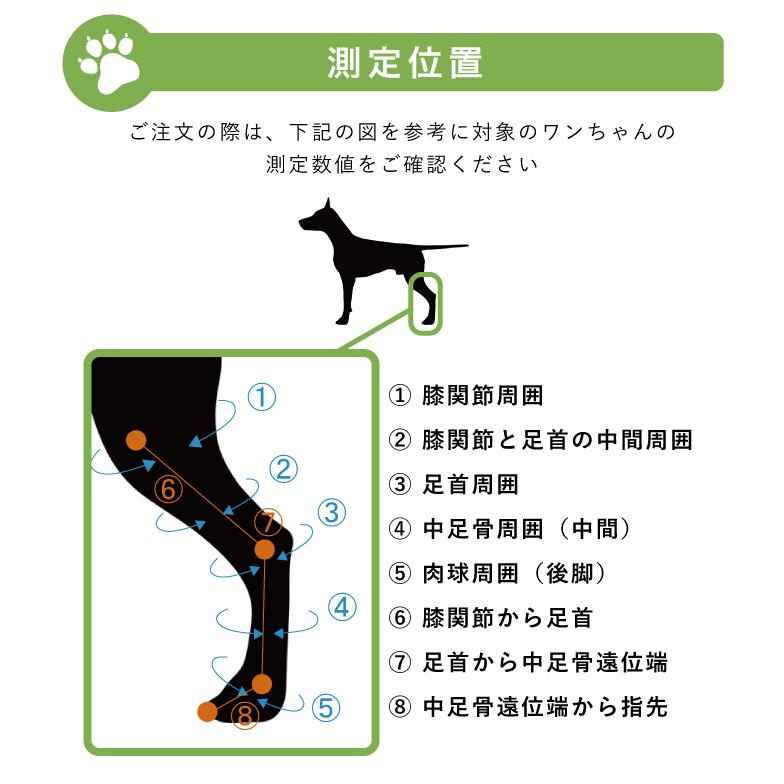 測定位置

ご注文の際は、下記の図を参考に対象のワンちゃんの測定数値をご確認ください

①
②
③
④
⑤
⑥
⑦
⑧

① 膝関節周囲
② 膝関節と足首の中間周囲
③ 足首周囲
④ 中足骨周囲（中間）
⑤ 肉球周囲（後脚）
⑥ 膝関節から足首
⑦ 足首から中足骨遠位端
⑧ 中足骨遠位端から指先