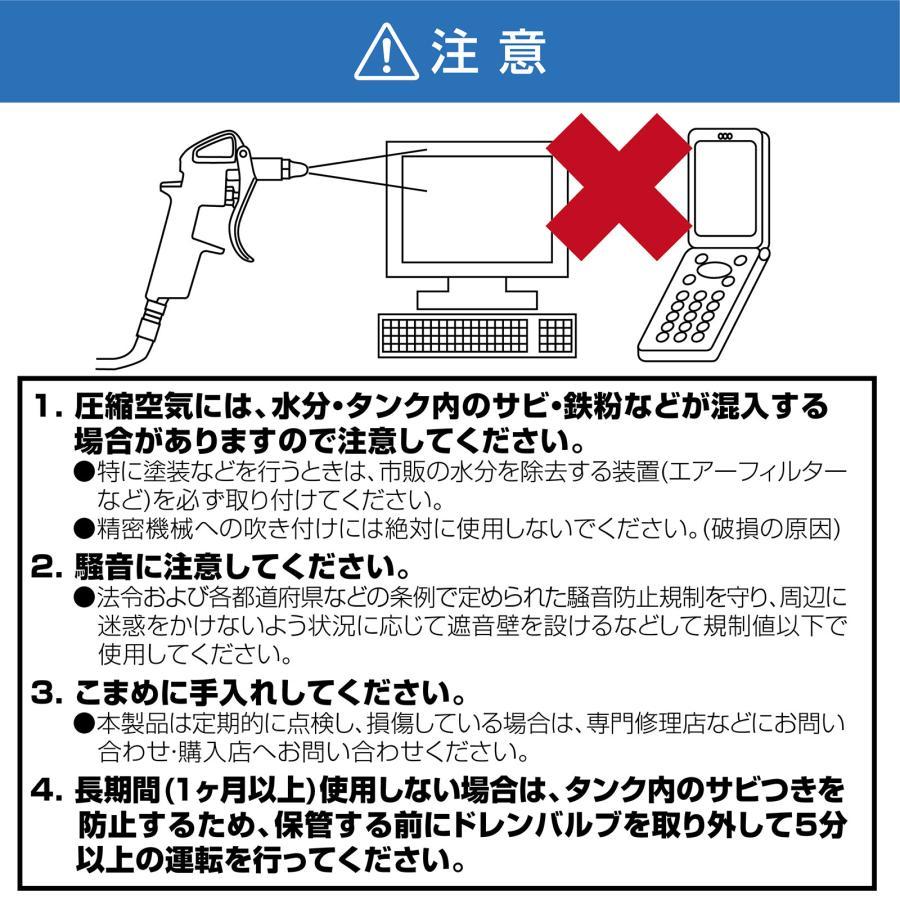 注意

1. 圧縮空気には、水分・タンク内のサビ・鉄粉などが混入する場合がありますので注意してください。
●特に塗装などを行うときは、市販の水分を除去する装置(エアーフィルターなど)を必ず取り付けてください。
●精密機械への吹き付けには絶対に使用しないでください。(破損の原因)

2. 騒音に注意してください。
●法令および各都道府県などの条例で定められた騒音防止規制を守り、周辺に迷惑をかけないよう状況に応じて遮音壁を設けるなどして規制値以下で使用してください。

3. こまめに手入れしてください。
●本製品は定期的に点検し、損傷している場合は、専門修理店などにお問い合わせ･購入店へお問い合わせください。

4. 長期間(1ヶ月以上)使用しない場合は、タンク内のサビつきを防止するため、保管する前にドレンバルブを取り外して5分以上の運転を行ってください。