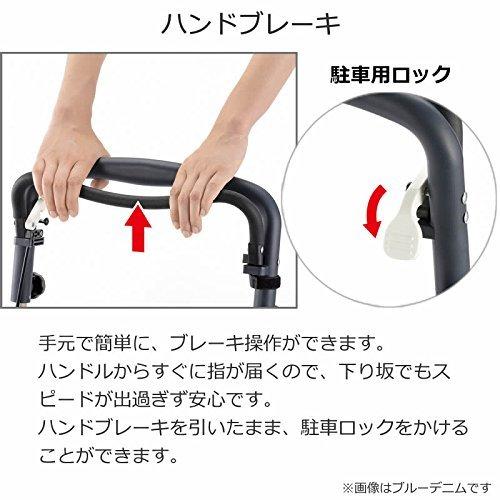 ハンドブレーキ

駐車用ロック

手元で簡単に、ブレーキ操作ができます。
ハンドルからすぐに指が届くので、下り坂でもスピードが出過ぎず安心です。
ハンドブレーキを引いたまま、駐車ロックをかけることができます。

※画像はブルーデニムです