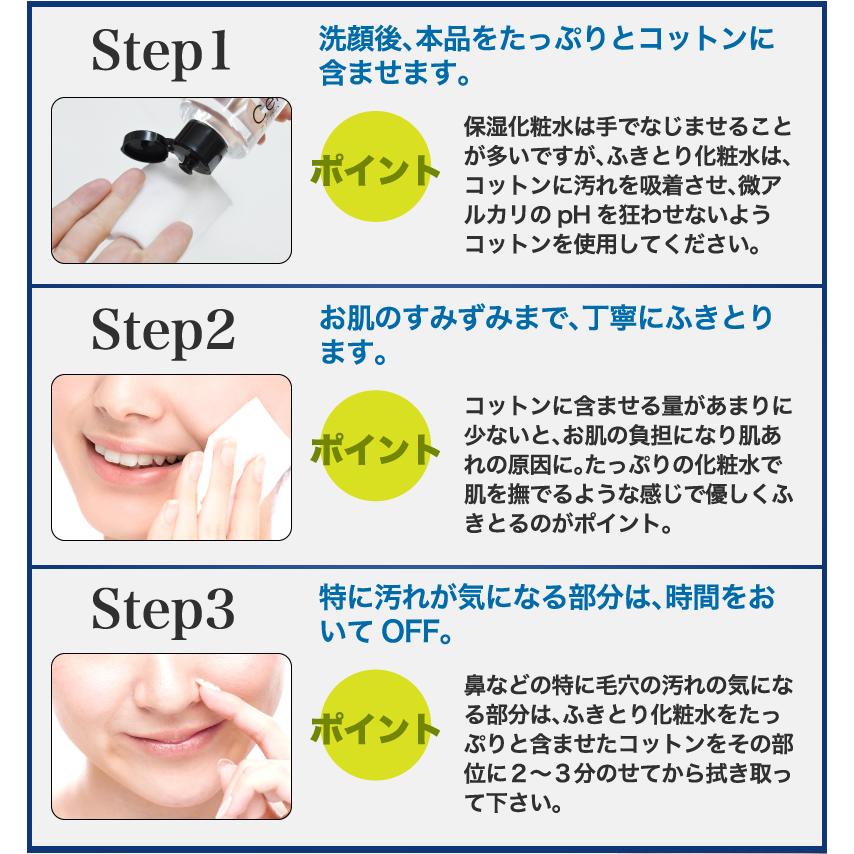 Step1

洗顔後、本品をたっぷりとコットンに含ませます。

Ce

ポイント

保湿化粧水は手でなじませることが多いですが、ふきとり化粧水は、コットンに汚れを吸着させ、微アルカリの pH を狂わせないようコットンを使用してください。

Step2

お肌のすみずみまで、丁寧にふきとります。

ポイント

コットンに含ませる量があまりに少ないと、お肌の負担になり肌あれの原因に。たっぷりの化粧水で肌を撫でるような感じで優しくふきとるのがポイント。

Step3

特に汚れが気になる部分は、時間をおいて OFF。

ポイント

鼻などの特に毛穴の汚れの気になる部分は、ふきとり化粧水をたっぷりと含ませたコットンをその部位に２～３分のせてから拭き取って下さい。