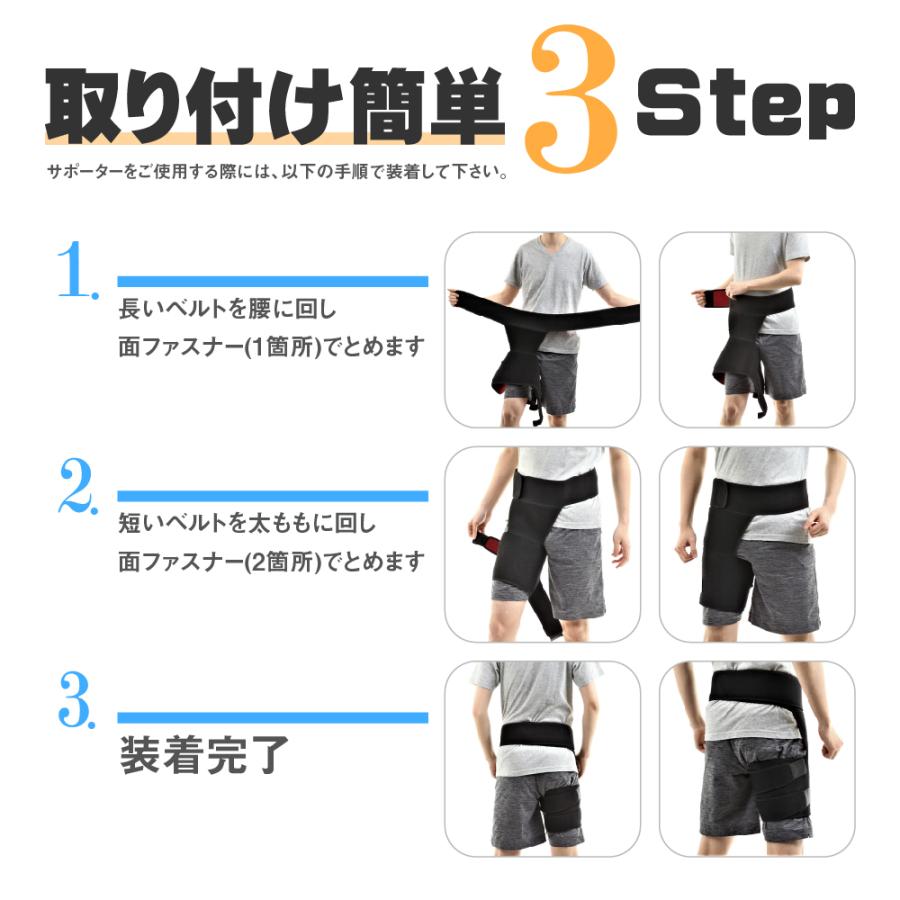 取り付け簡単 3 Step

サポーターをご使用する際には、以下の手順で装着して下さい。

1.

長いベルトを腰に回し
面ファスナー(1箇所)でとめます

2.

短いベルトを太ももに回し
面ファスナー(2箇所)でとめます

3.

装着完了