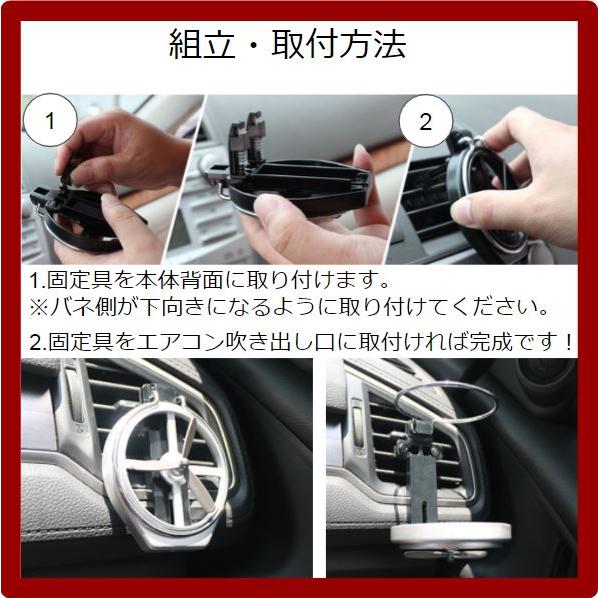 組立・取付方法

1

2

1.固定具を本体背面に取り付けます。
※バネ側が下向きになるように取り付けてください。

2.固定具をエアコン吹き出し口に取付ければ完成です！