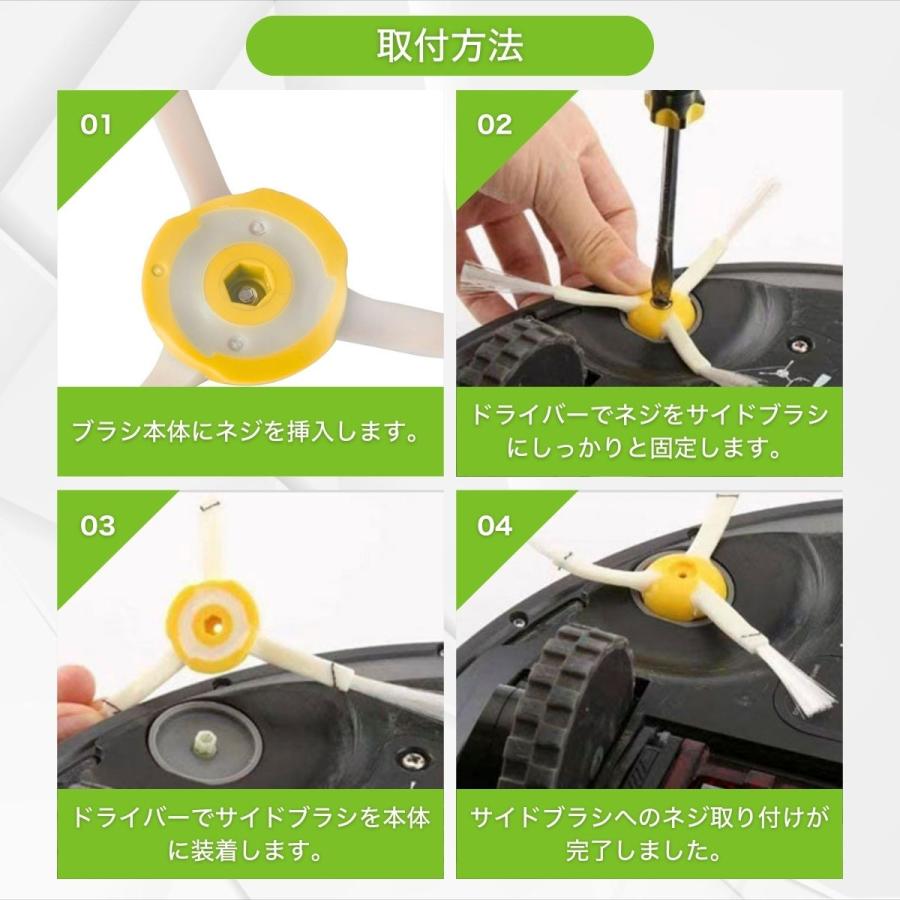 取付方法

01

ブラシ本体にネジを挿入します。

02

ドライバーでネジをサイドブラシにしっかりと固定します。

03

ドライバーでサイドブラシを本体に装着します。

04

サイドブラシへのネジ取り付けが完了しました。