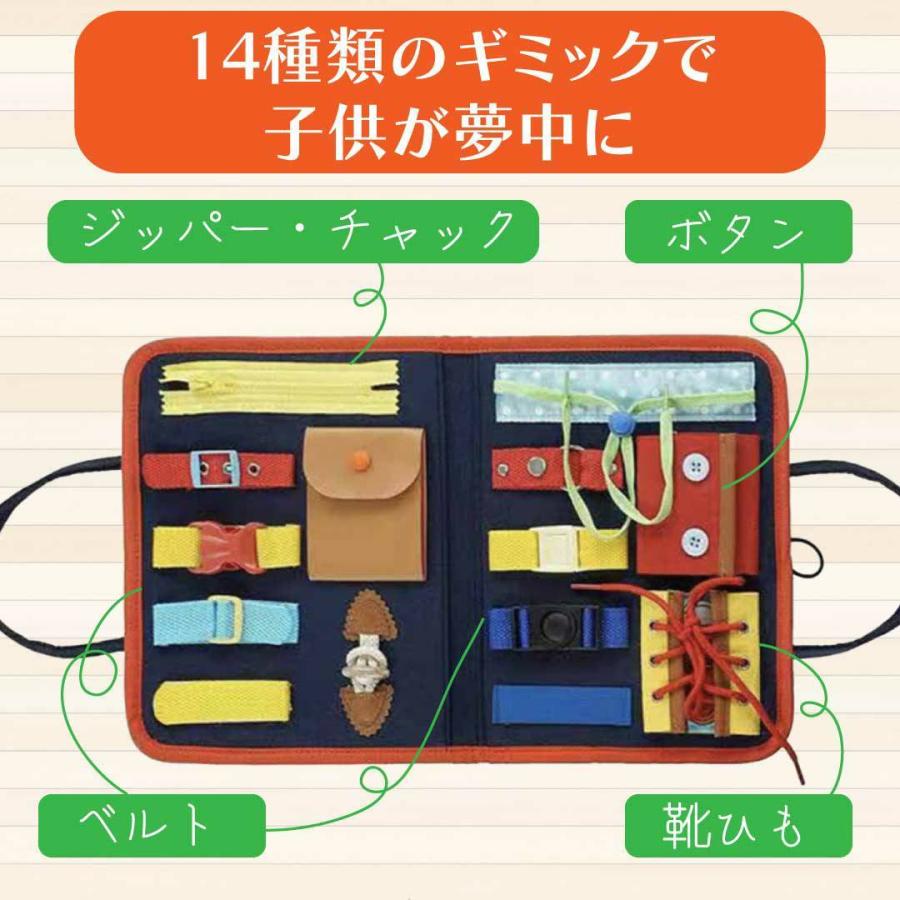 14種類のギミックで
子供が夢中に

ジッパー・チャック

ボタン

ベルト

靴ひも