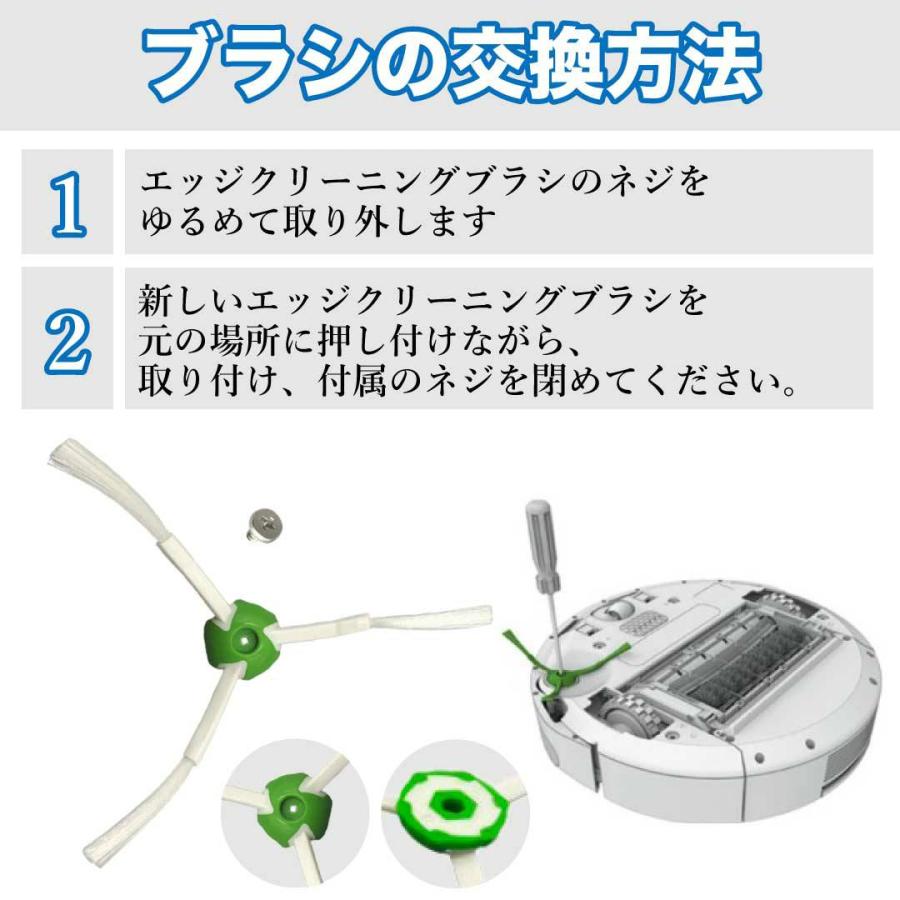 ブラシの交換方法

1

エッジクリーニングブラシのネジをゆるめて取り外します

2

新しいエッジクリーニングブラシを元の場所に押し付けながら、取り付け、付属のネジを閉めてください。