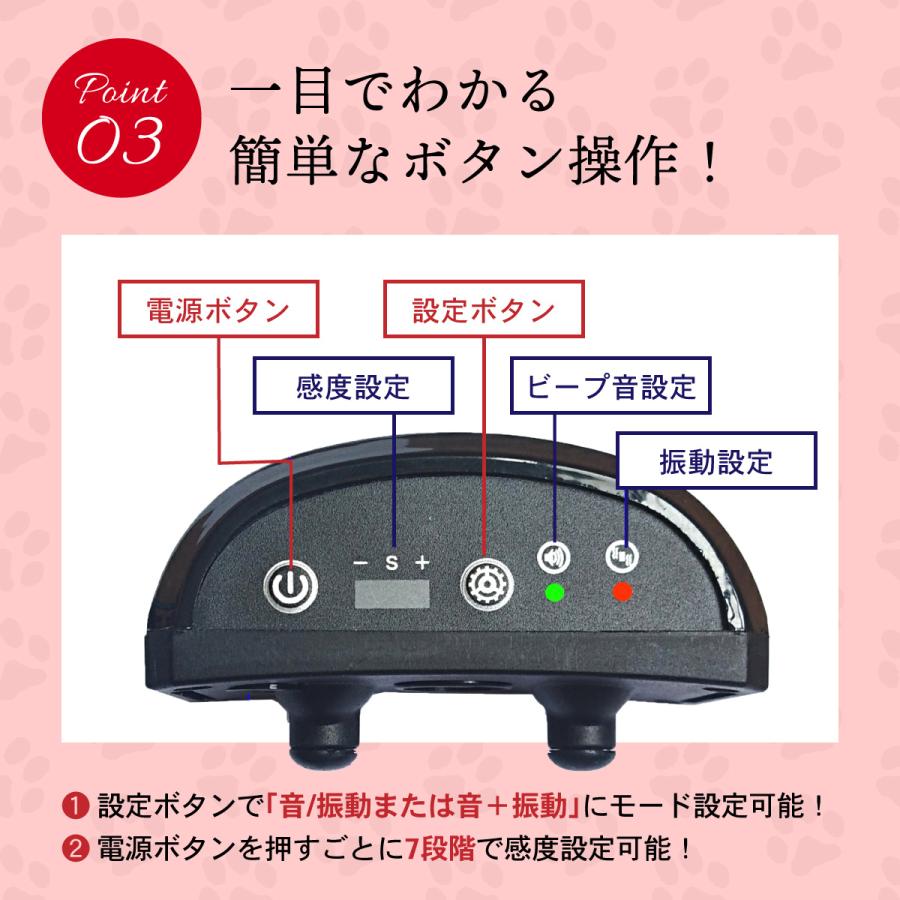 Point 03

一目でわかる
簡単なボタン操作！

電源ボタン

設定ボタン

感度設定

ビープ音設定

振動設定

− S +

❶ 設定ボタンで「音/振動または音＋振動」にモード設定可能！
❷ 電源ボタンを押すごとに7段階で感度設定可能！