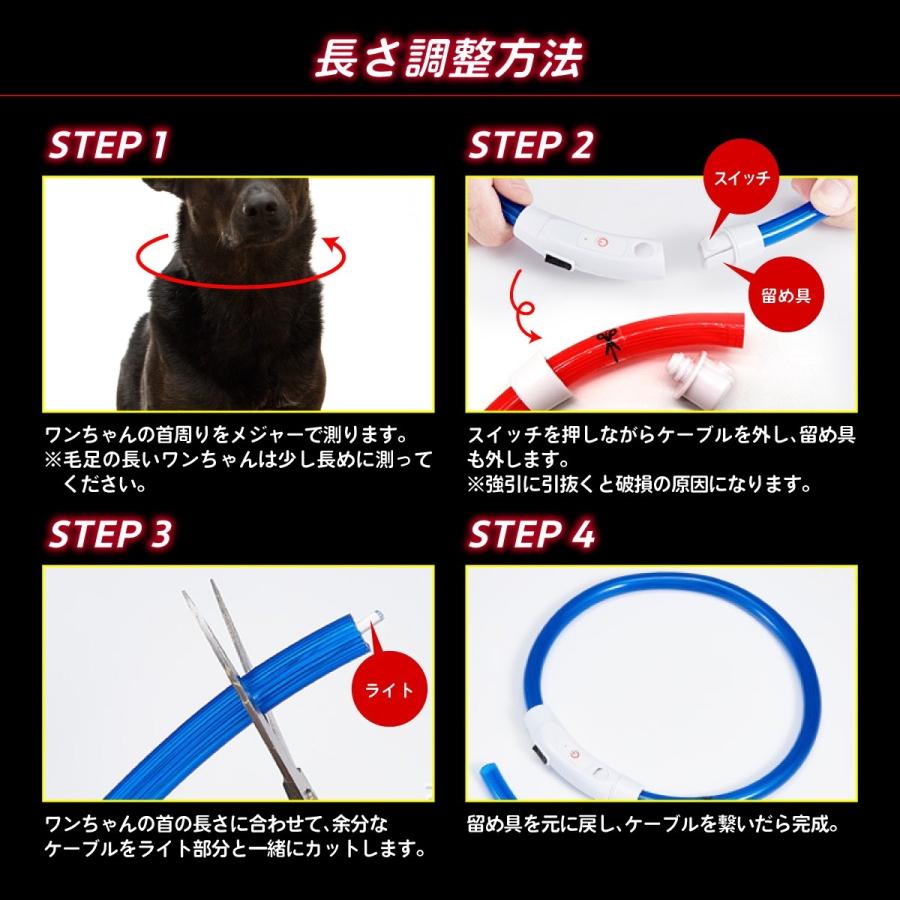 長さ調整方法

STEP 1

ワンちゃんの首周りをメジャーで測ります。
※毛足の長いワンちゃんは少し長めに測ってください。

STEP 2

スイッチ

留め具

スイッチを押しながらケーブルを外し、留め具も外します。
※強引に引抜くと破損の原因になります。

STEP 3

ライト

ワンちゃんの首の長さに合わせて、余分なケーブルをライト部分と一緒にカットします。

STEP 4

留め具を元に戻し、ケーブルを繋いだら完成。