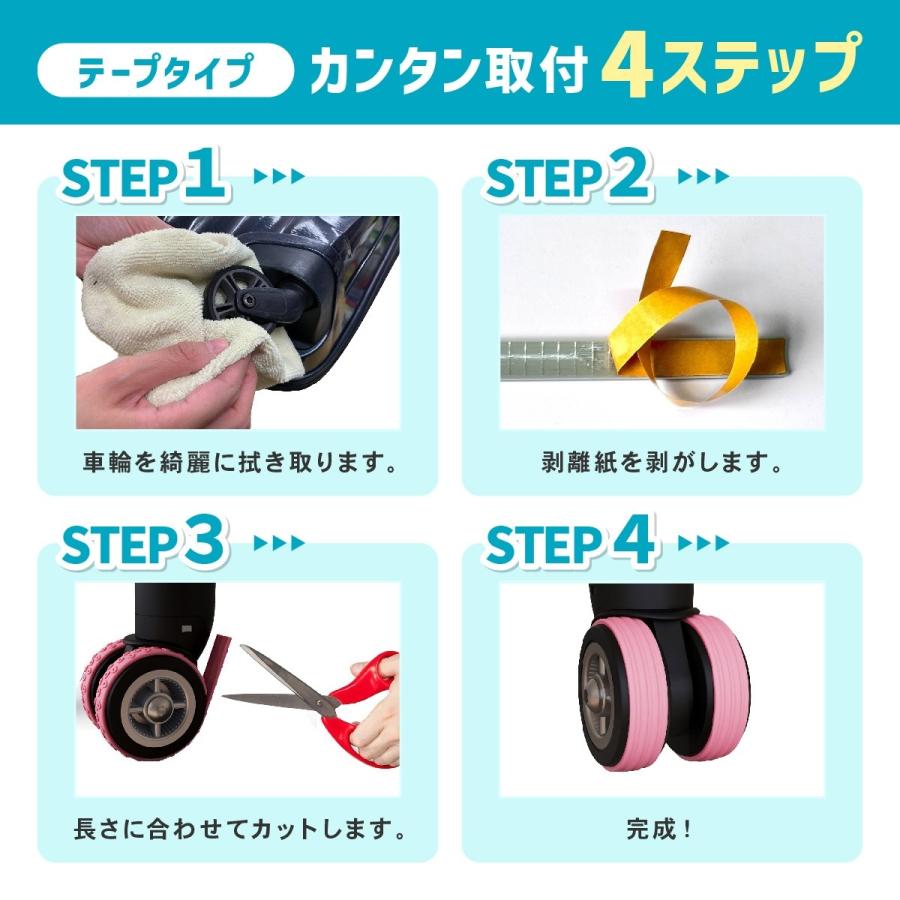 テープタイプ カンタン取付 4ステップ

STEP 1

車輪を綺麗に拭き取ります。

STEP 2

剥離紙を剥がします。

STEP 3

長さに合わせてカットします。

STEP 4

完成！