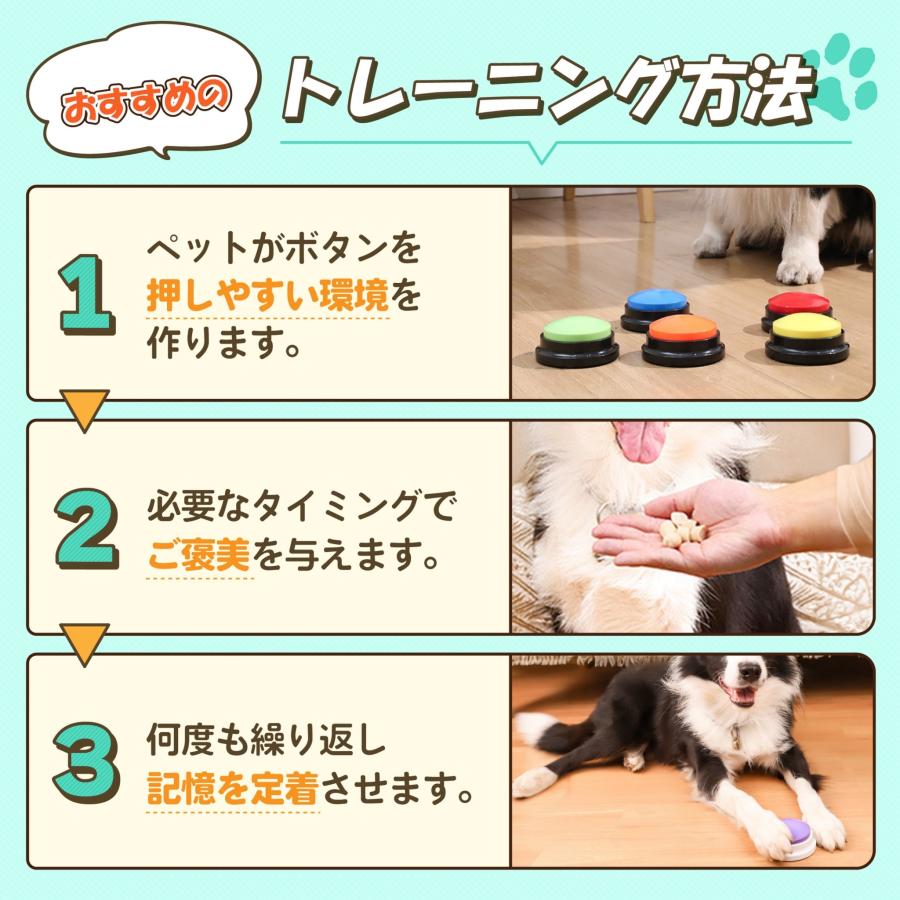 おすすめの トレーニング方法

1
ペットがボタンを押しやすい環境を作ります。

2
必要なタイミングでご褒美を与えます。

3
何度も繰り返し記憶を定着させます。